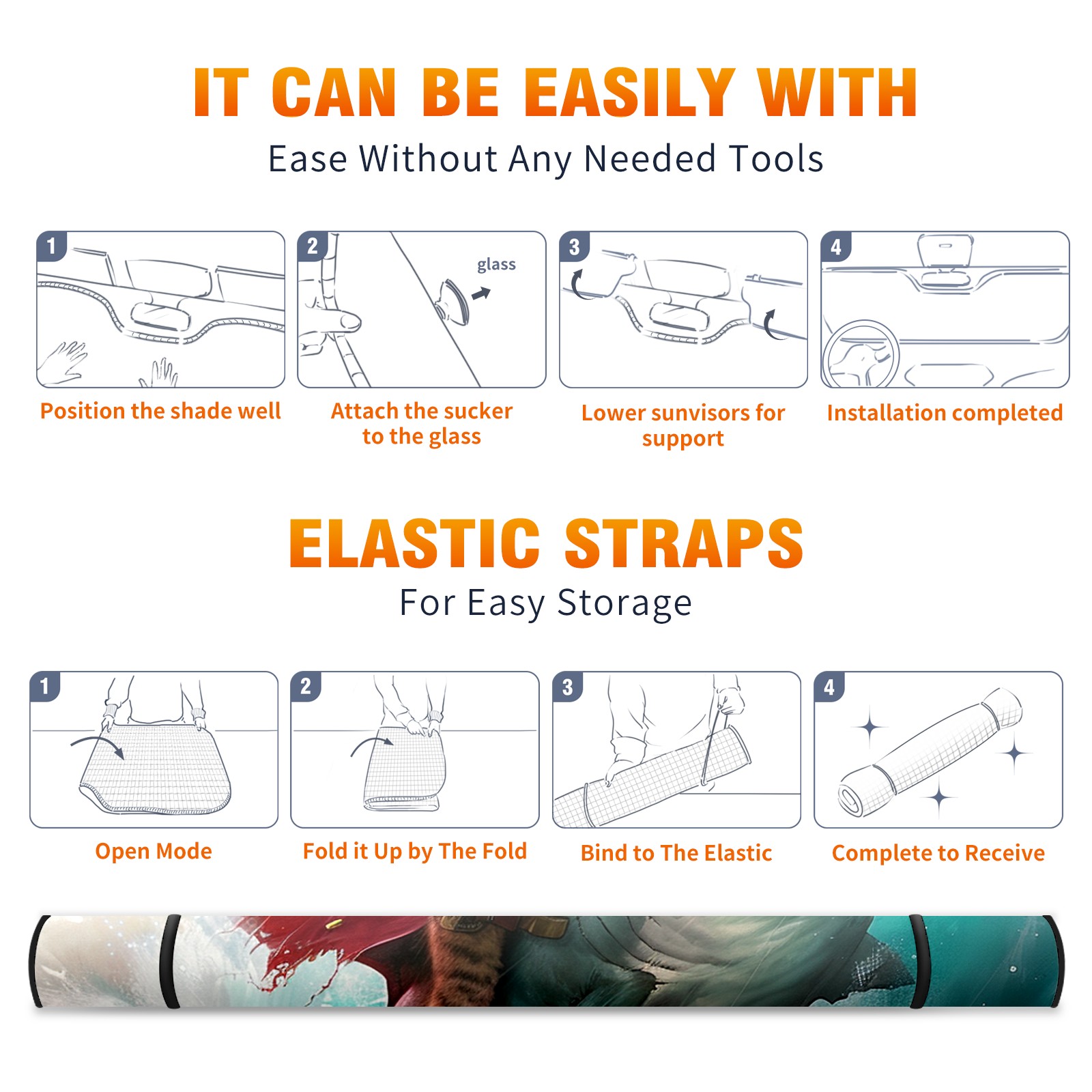 IT CAN BE EASILY WITH
Ease Without Any Needed Tools

1
Position the shade well

2
glass
Attach the sucker to the glass

3
Lower sunvisors for support

4
Installation completed

ELASTIC STRAPS
For Easy Storage

1
Open Mode

2
Fold it Up by The Fold

3
Bind to The Elastic

4
Complete to Receive