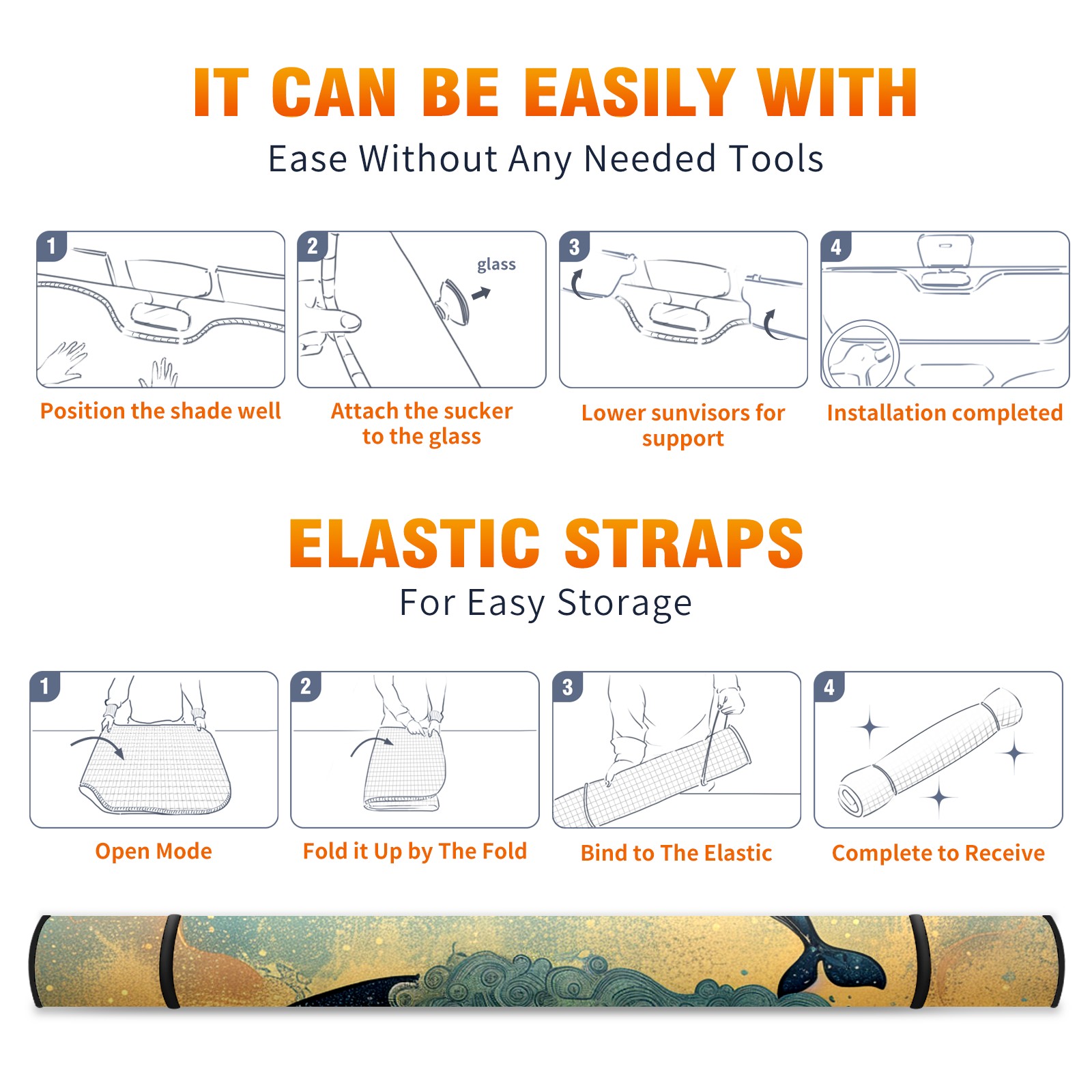 IT CAN BE EASILY WITH
Ease Without Any Needed Tools

1
Position the shade well

2
glass
Attach the sucker to the glass

3
Lower sunvisors for support

4
Installation completed

ELASTIC STRAPS
For Easy Storage

1
Open Mode

2
Fold it Up by The Fold

3
Bind to The Elastic

4
Complete to Receive