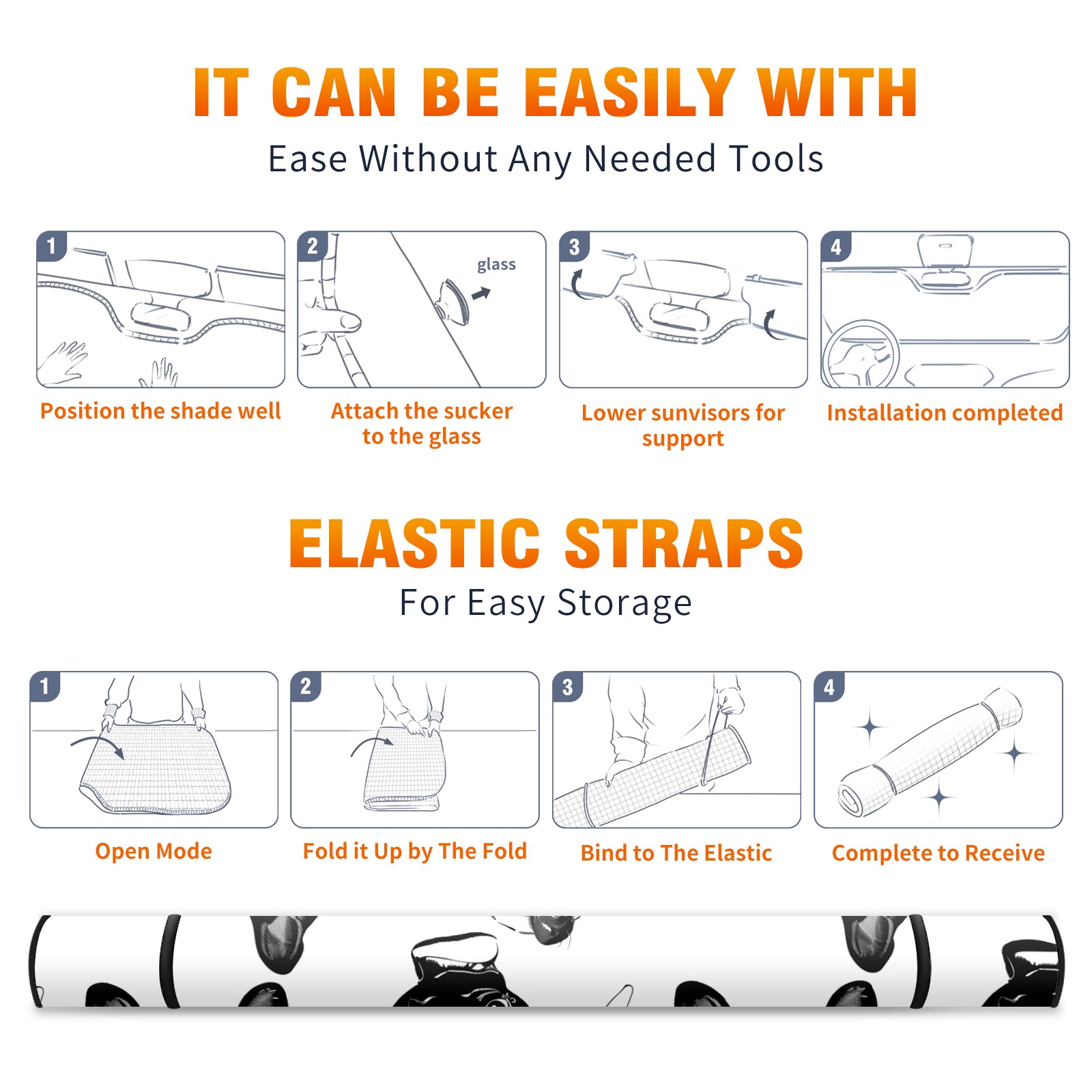 IT CAN BE EASILY WITH
Ease Without Any Needed Tools

1
Position the shade well

2
glass
Attach the sucker to the glass

3
Lower sunvisors for support

4
Installation completed

ELASTIC STRAPS
For Easy Storage

1
Open Mode

2
Fold it Up by The Fold

3
Bind to The Elastic

4
Complete to Receive