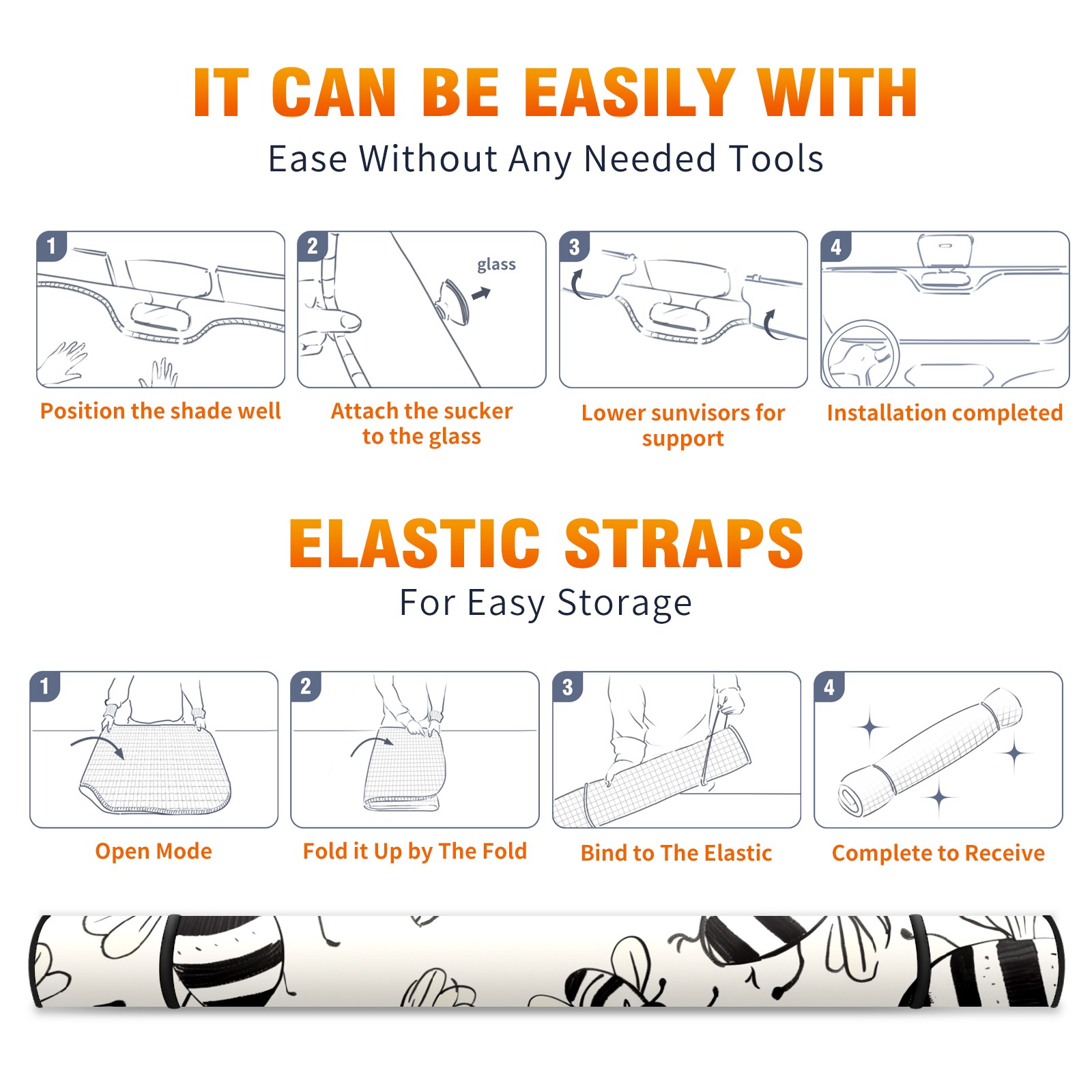 IT CAN BE EASILY WITH

Ease Without Any Needed Tools

1

Position the shade well

2

glass

Attach the sucker to the glass

3

Lower sunvisors for support

4

Installation completed

ELASTIC STRAPS

For Easy Storage

1

Open Mode

2

Fold it Up by The Fold

3

Bind to The Elastic

4

Complete to Receive