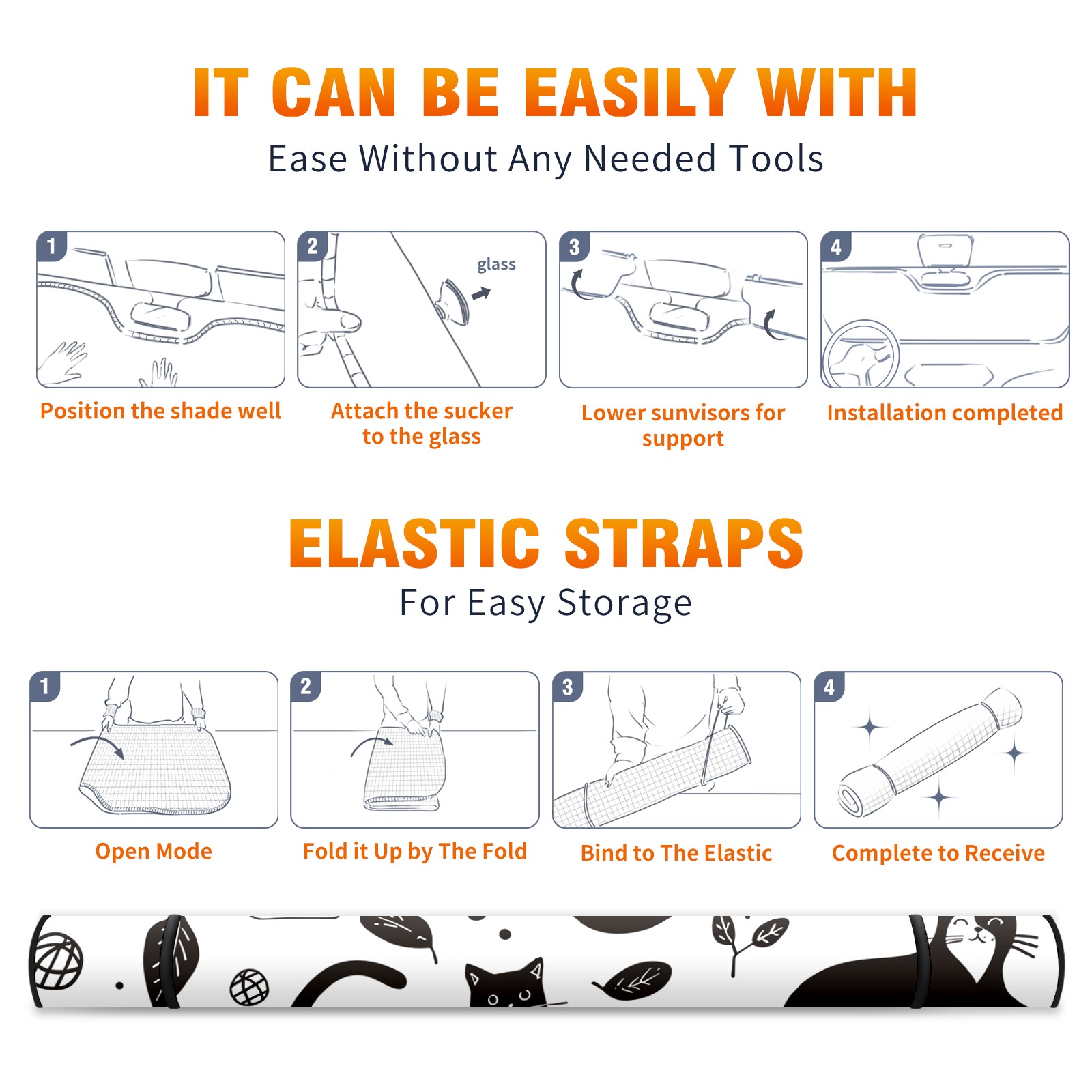 IT CAN BE EASILY WITH

Ease Without Any Needed Tools

1

Position the shade well

2

glass

Attach the sucker to the glass

3

Lower sunvisors for support

4

Installation completed

ELASTIC STRAPS

For Easy Storage

1

Open Mode

2

Fold it Up by The Fold

3

Bind to The Elastic

4

Complete to Receive