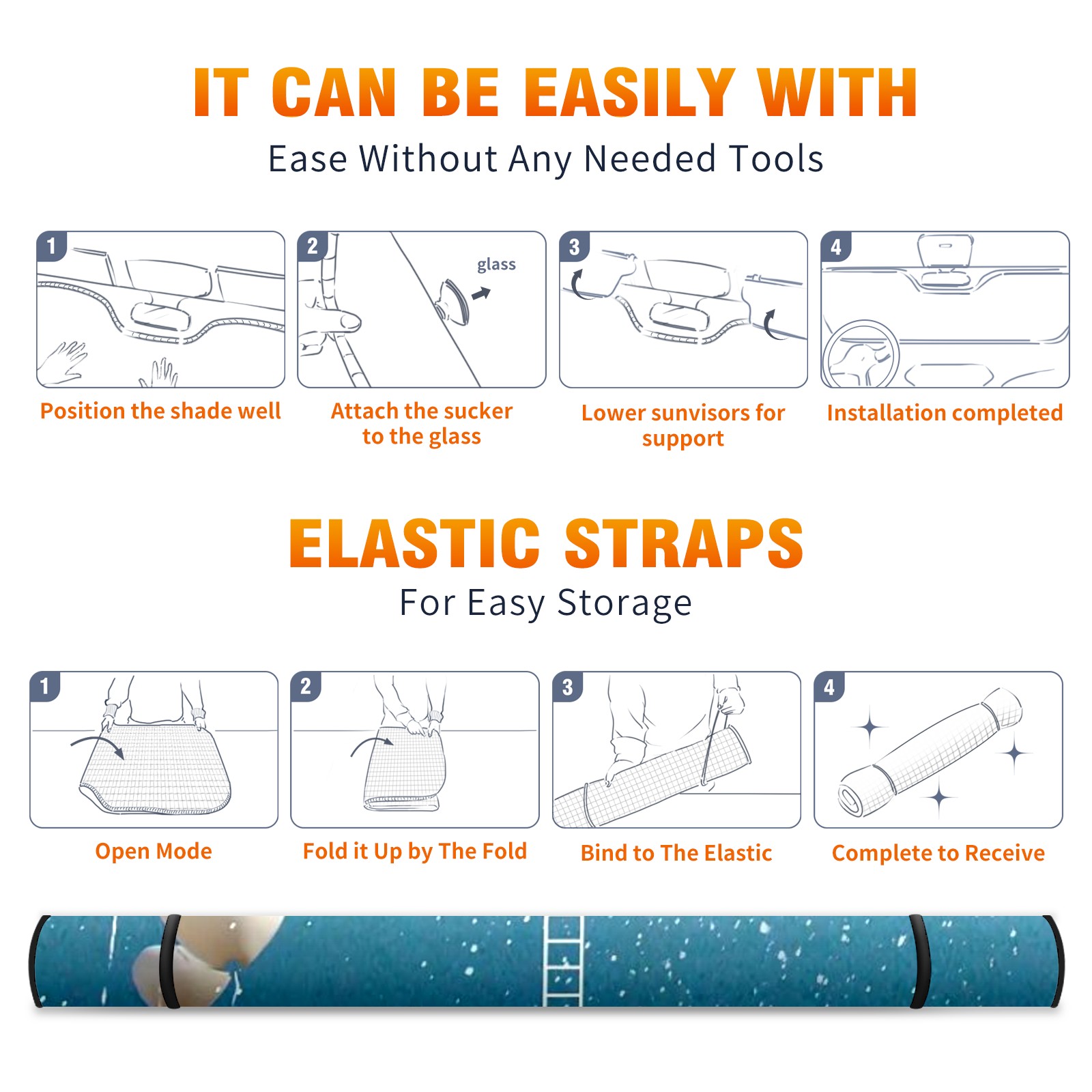 IT CAN BE EASILY WITH
Ease Without Any Needed Tools

1
Position the shade well

2
glass
Attach the sucker to the glass

3
Lower sunvisors for support

4
Installation completed

ELASTIC STRAPS
For Easy Storage

1
Open Mode

2
Fold it Up by The Fold

3
Bind to The Elastic

4
Complete to Receive