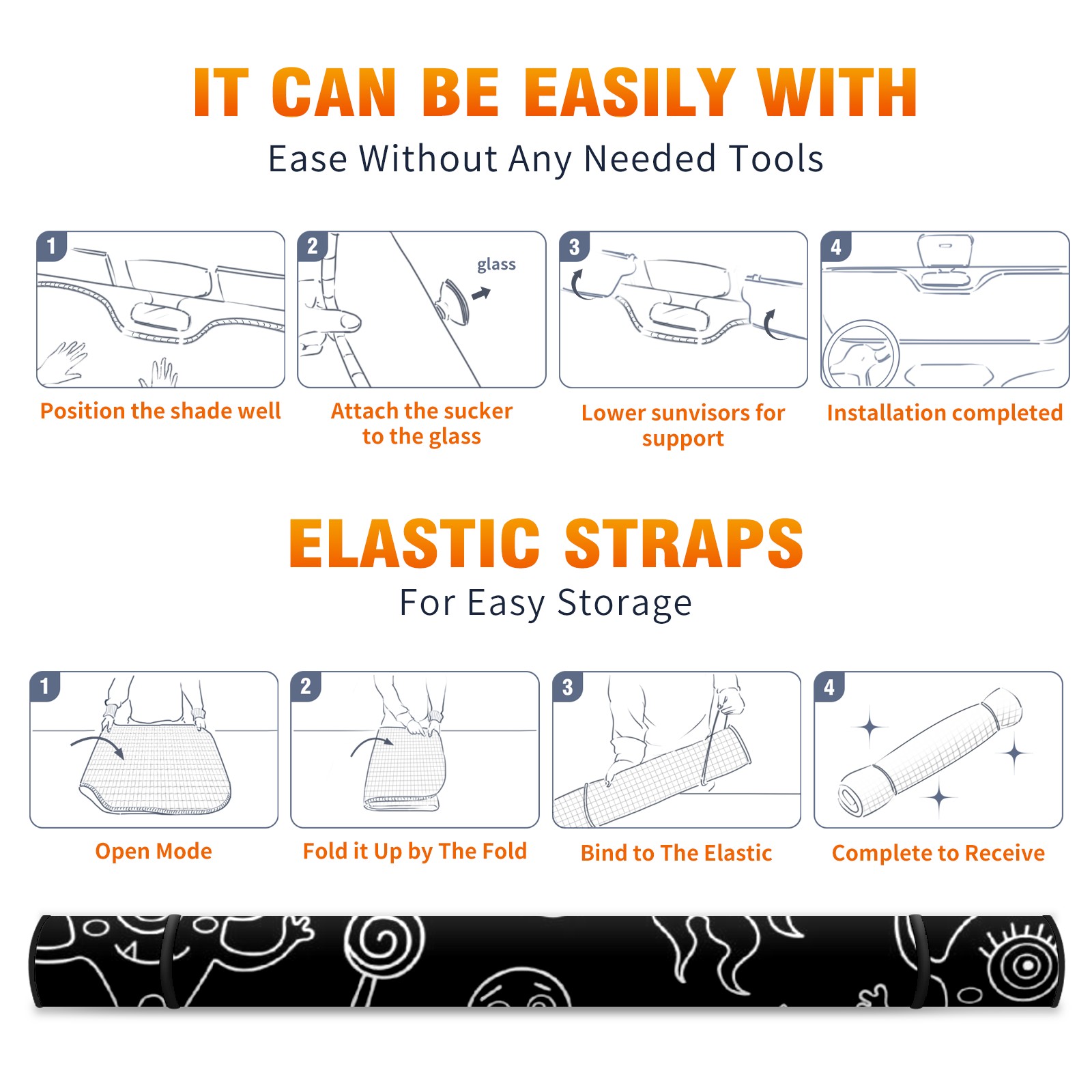 IT CAN BE EASILY WITH
Ease Without Any Needed Tools

1
Position the shade well

2
glass
Attach the sucker to the glass

3
Lower sunvisors for support

4
Installation completed

ELASTIC STRAPS
For Easy Storage

1
Open Mode

2
Fold it Up by The Fold

3
Bind to The Elastic

4
Complete to Receive