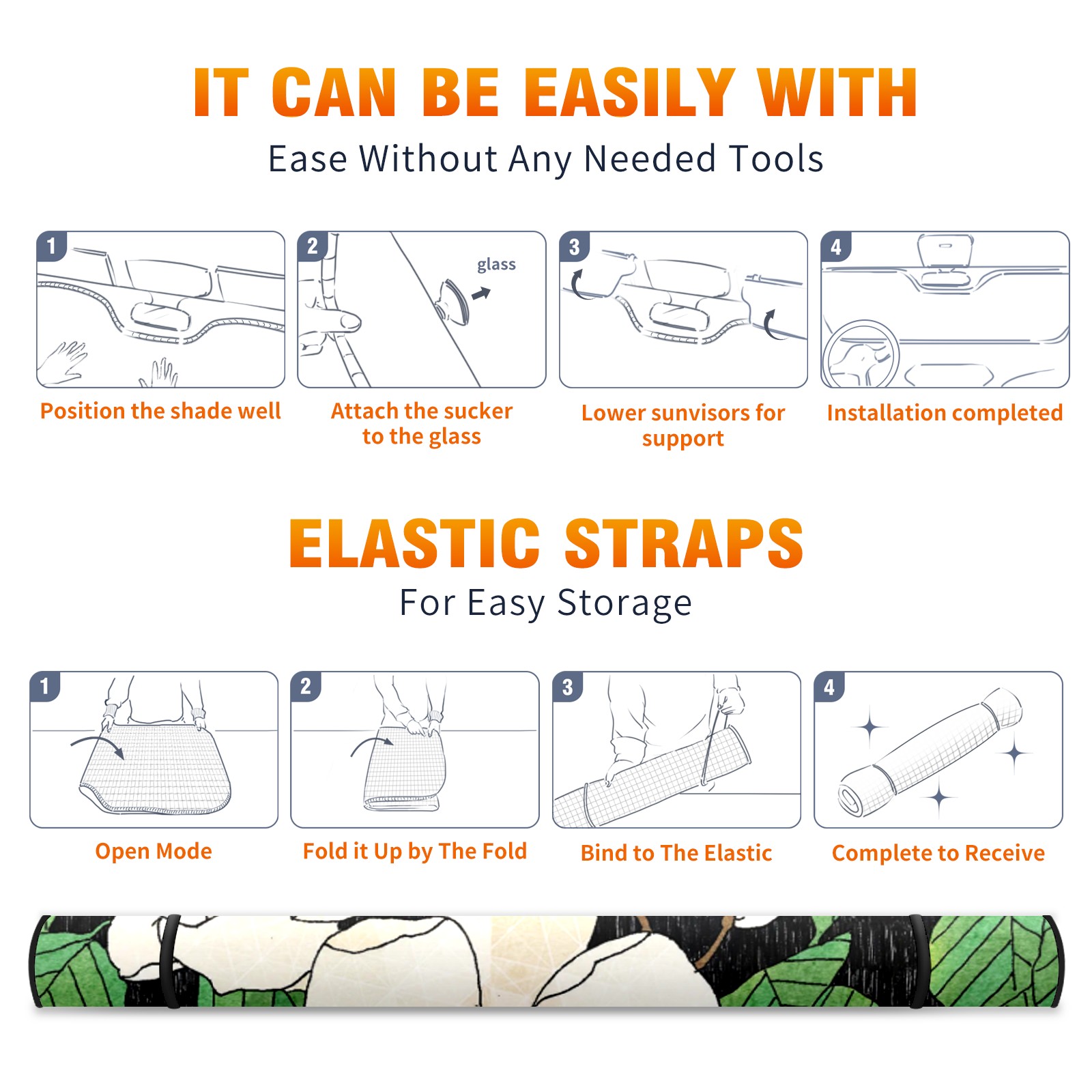 IT CAN BE EASILY WITH
Ease Without Any Needed Tools

1
Position the shade well

2
glass
Attach the sucker to the glass

3
Lower sunvisors for support

4
Installation completed

ELASTIC STRAPS
For Easy Storage

1
Open Mode

2
Fold it Up by The Fold

3
Bind to The Elastic

4
Complete to Receive