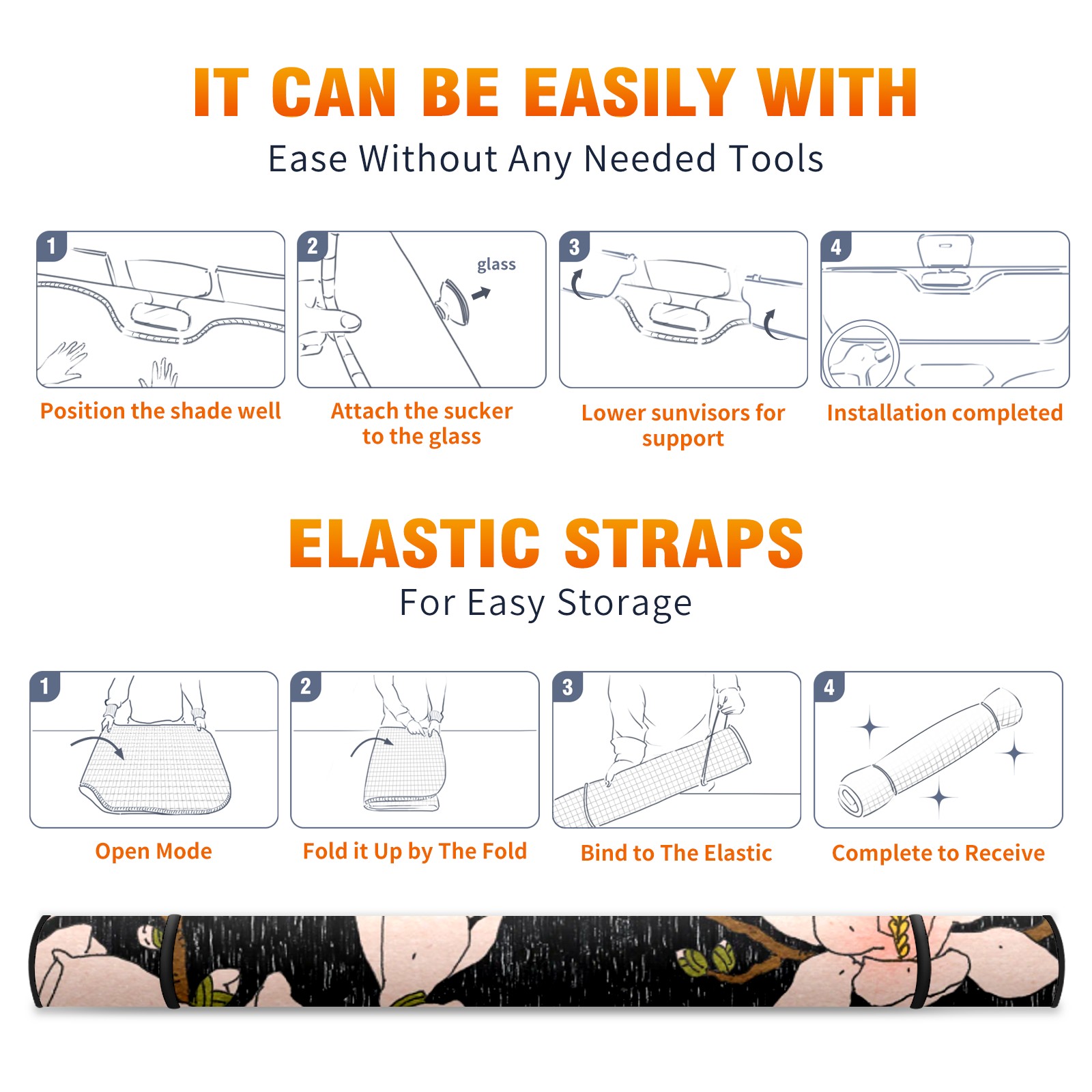 IT CAN BE EASILY WITH

Ease Without Any Needed Tools

1

Position the shade well

2

glass

Attach the sucker to the glass

3

Lower sunvisors for support

4

Installation completed

ELASTIC STRAPS

For Easy Storage

1

Open Mode

2

Fold it Up by The Fold

3

Bind to The Elastic

4

Complete to Receive