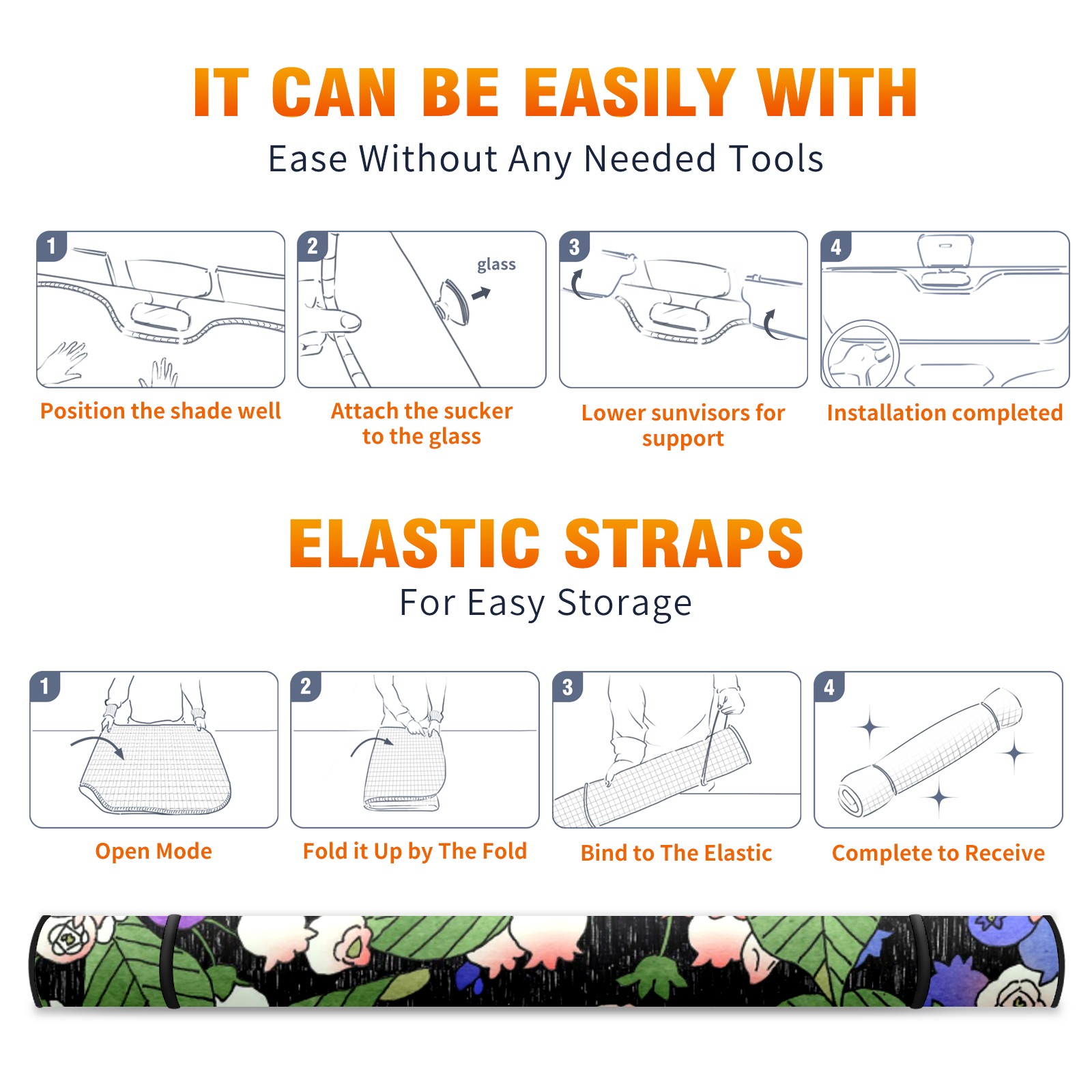 IT CAN BE EASILY WITH
Ease Without Any Needed Tools

1
Position the shade well

2
glass
Attach the sucker to the glass

3
Lower sunvisors for support

4
Installation completed

ELASTIC STRAPS
For Easy Storage

1
Open Mode

2
Fold it Up by The Fold

3
Bind to The Elastic

4
Complete to Receive