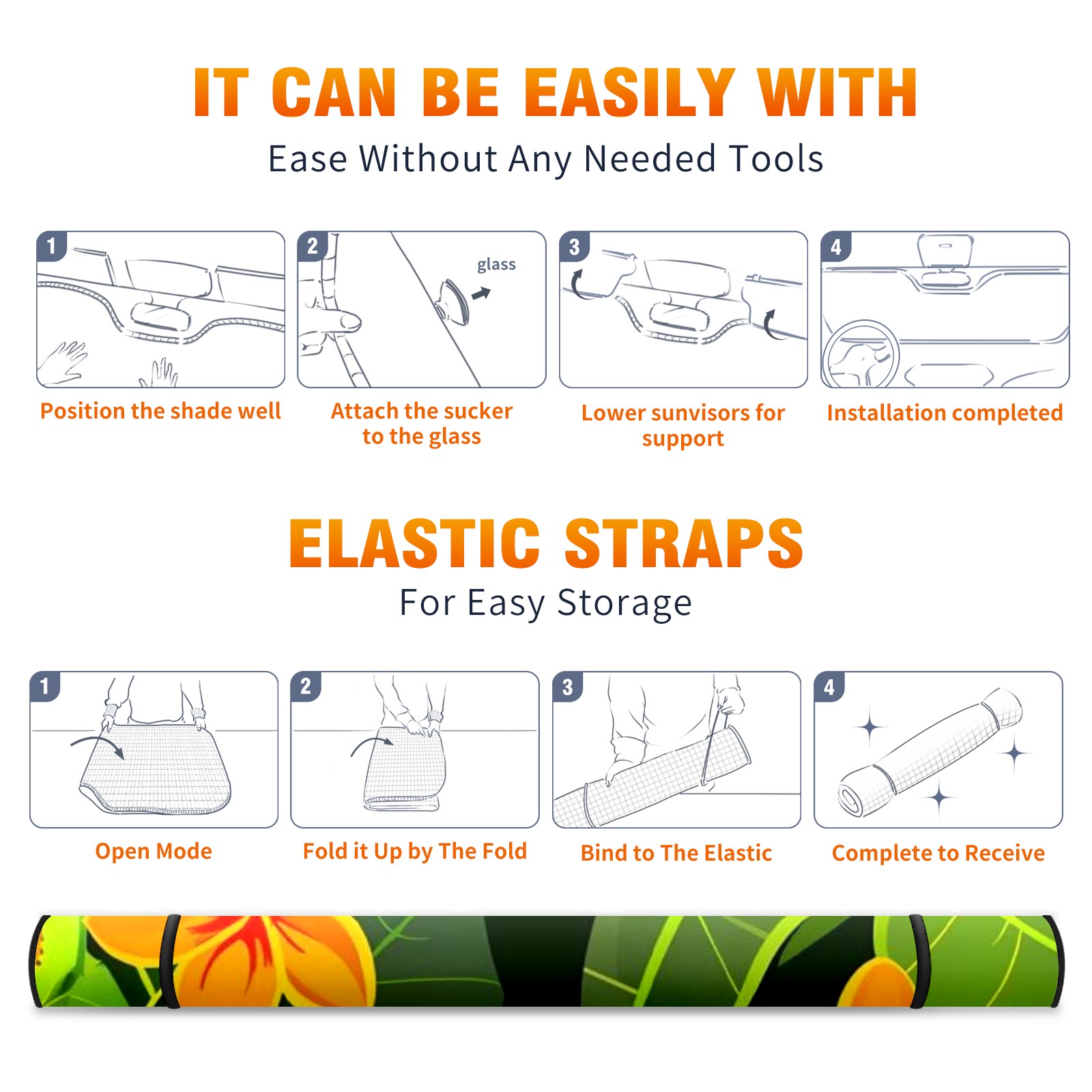 IT CAN BE EASILY WITH

Ease Without Any Needed Tools

1

Position the shade well

2

glass

Attach the sucker to the glass

3

Lower sunvisors for support

4

Installation completed

ELASTIC STRAPS

For Easy Storage

1

Open Mode

2

Fold it Up by The Fold

3

Bind to The Elastic

4

Complete to Receive