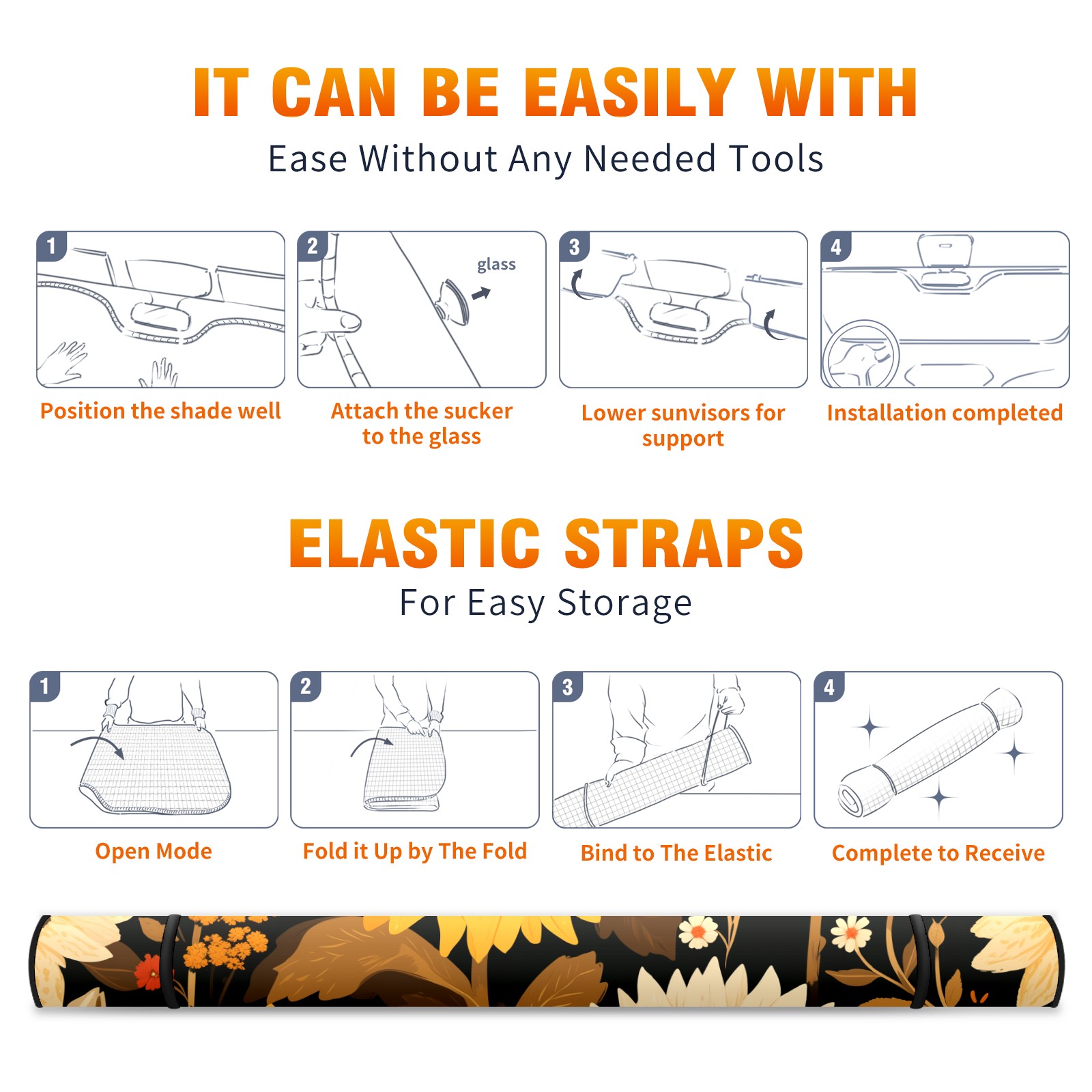 IT CAN BE EASILY WITH
Ease Without Any Needed Tools

1
Position the shade well

2
glass
Attach the sucker to the glass

3
Lower sunvisors for support

4
Installation completed

ELASTIC STRAPS
For Easy Storage

1
Open Mode

2
Fold it Up by The Fold

3
Bind to The Elastic

4
Complete to Receive