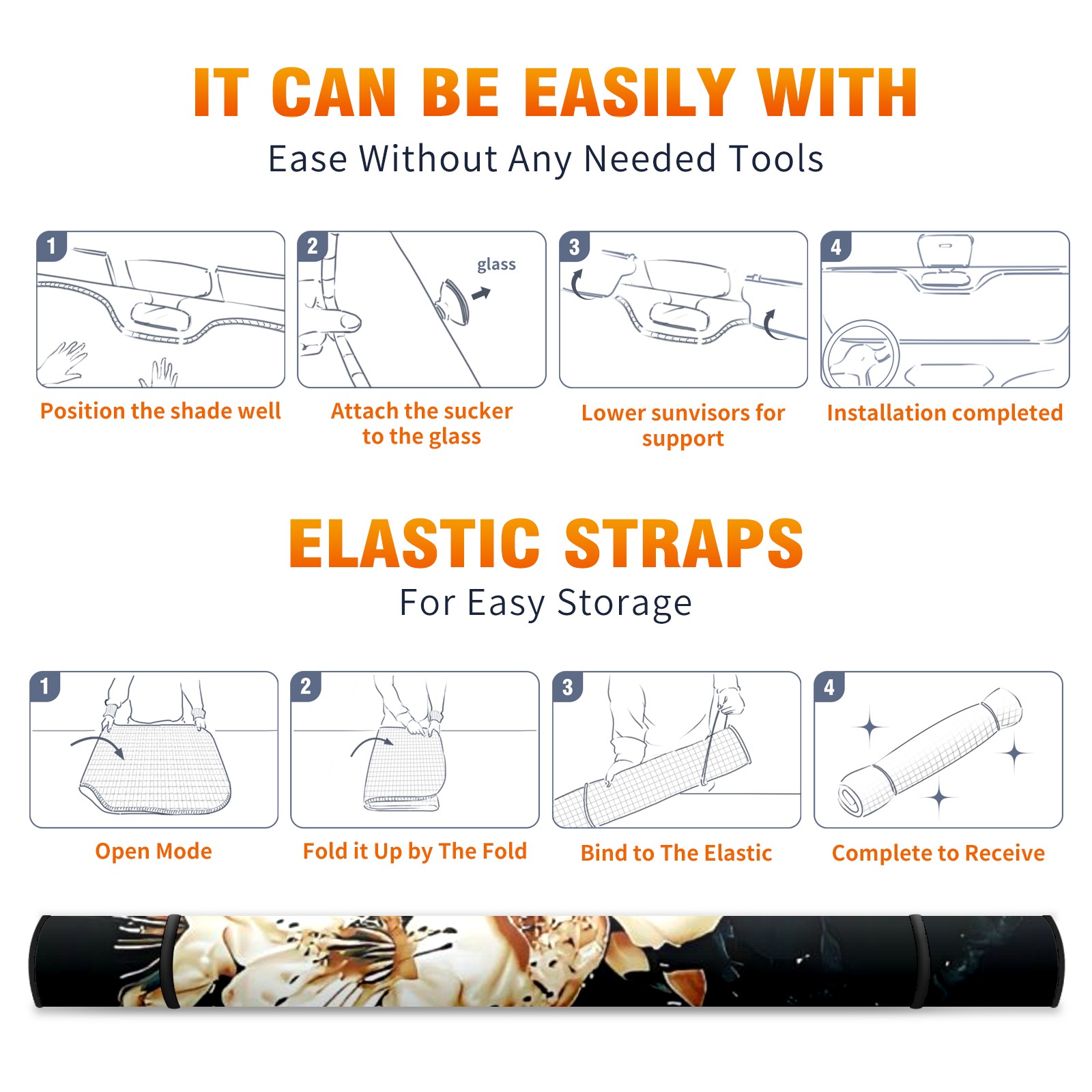 IT CAN BE EASILY WITH
Ease Without Any Needed Tools

1
Position the shade well

2
glass
Attach the sucker to the glass

3
Lower sunvisors for support

4
Installation completed

ELASTIC STRAPS
For Easy Storage

1
Open Mode

2
Fold it Up by The Fold

3
Bind to The Elastic

4
Complete to Receive