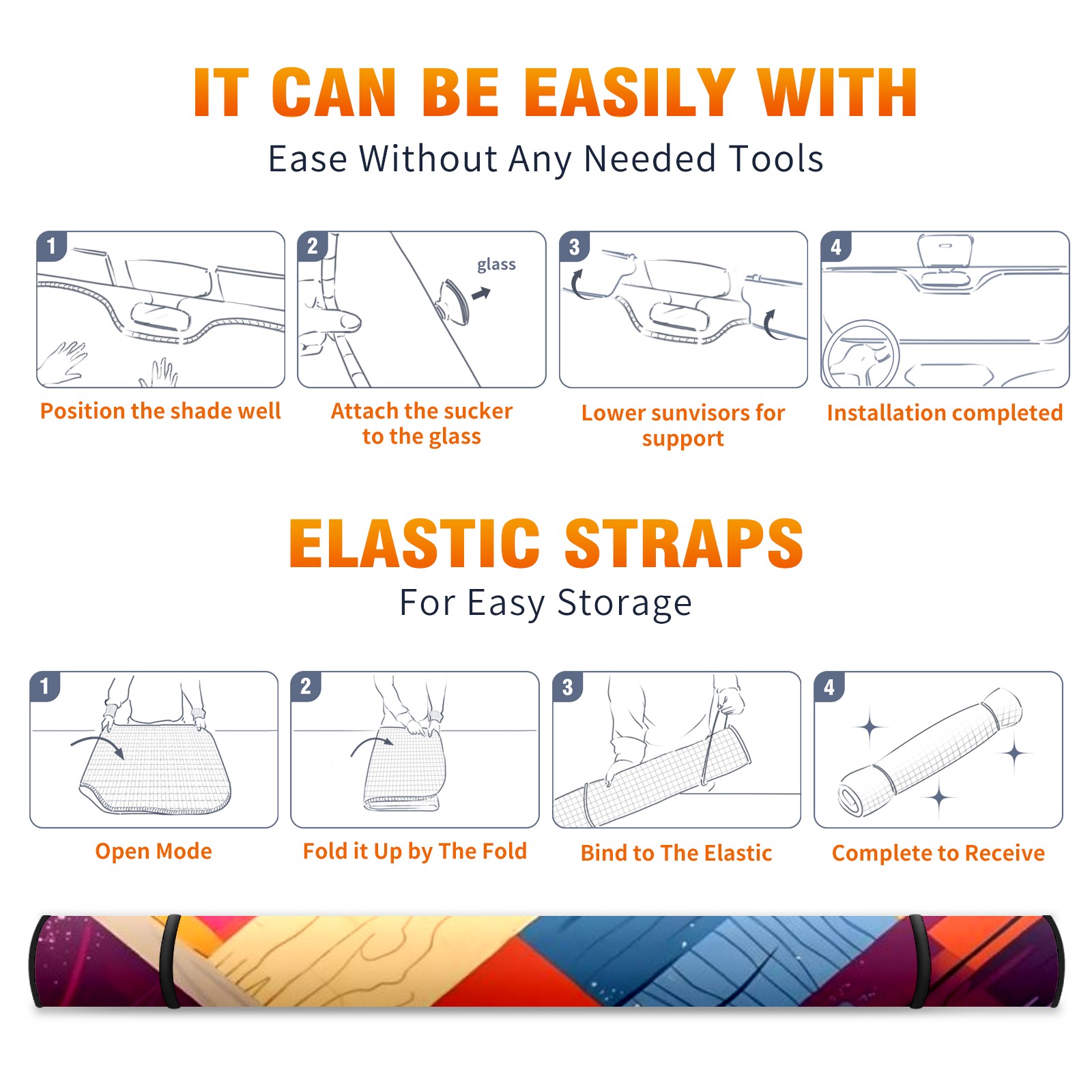 IT CAN BE EASILY WITH
Ease Without Any Needed Tools

1
Position the shade well

2
glass
Attach the sucker to the glass

3
Lower sunvisors for support

4
Installation completed

ELASTIC STRAPS
For Easy Storage

1
Open Mode

2
Fold it Up by The Fold

3
Bind to The Elastic

4
Complete to Receive