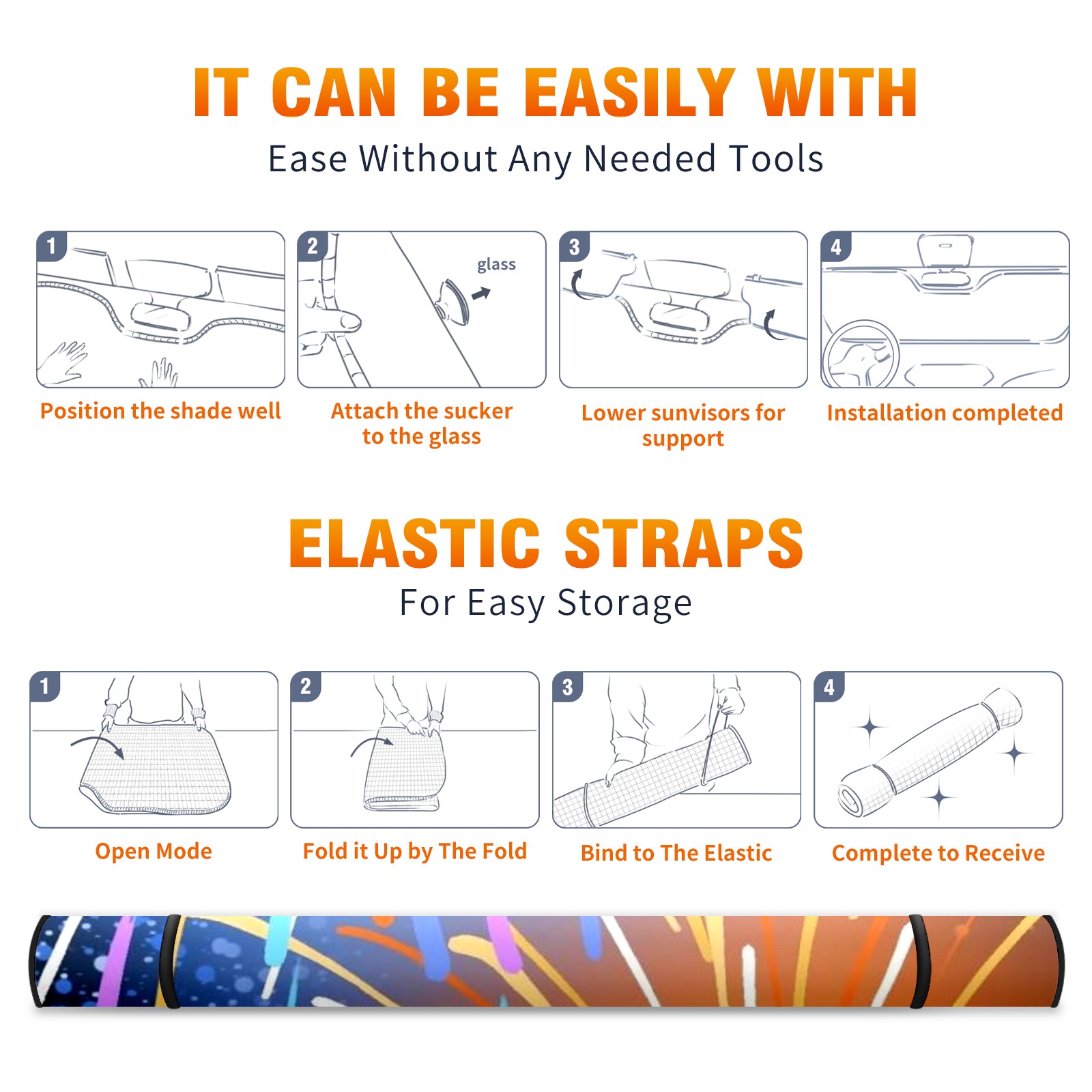 IT CAN BE EASILY WITH

Ease Without Any Needed Tools

1

Position the shade well

2

glass

Attach the sucker to the glass

3

Lower sunvisors for support

4

Installation completed

ELASTIC STRAPS

For Easy Storage

1

Open Mode

2

Fold it Up by The Fold

3

Bind to The Elastic

4

Complete to Receive