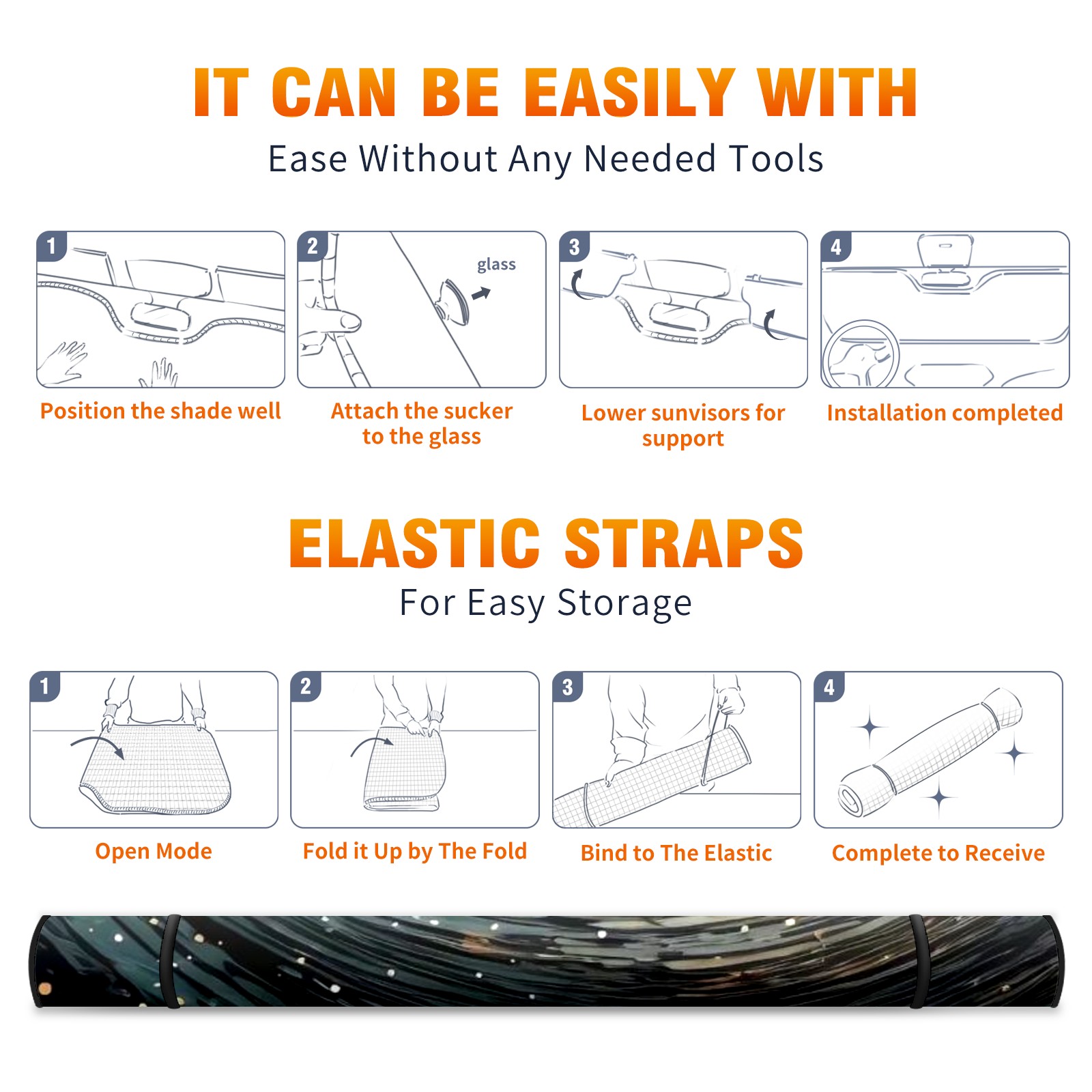 IT CAN BE EASILY WITH

Ease Without Any Needed Tools

1

Position the shade well

2

glass

Attach the sucker to the glass

3

Lower sunvisors for support

4

Installation completed

ELASTIC STRAPS

For Easy Storage

1

Open Mode

2

Fold it Up by The Fold

3

Bind to The Elastic

4

Complete to Receive