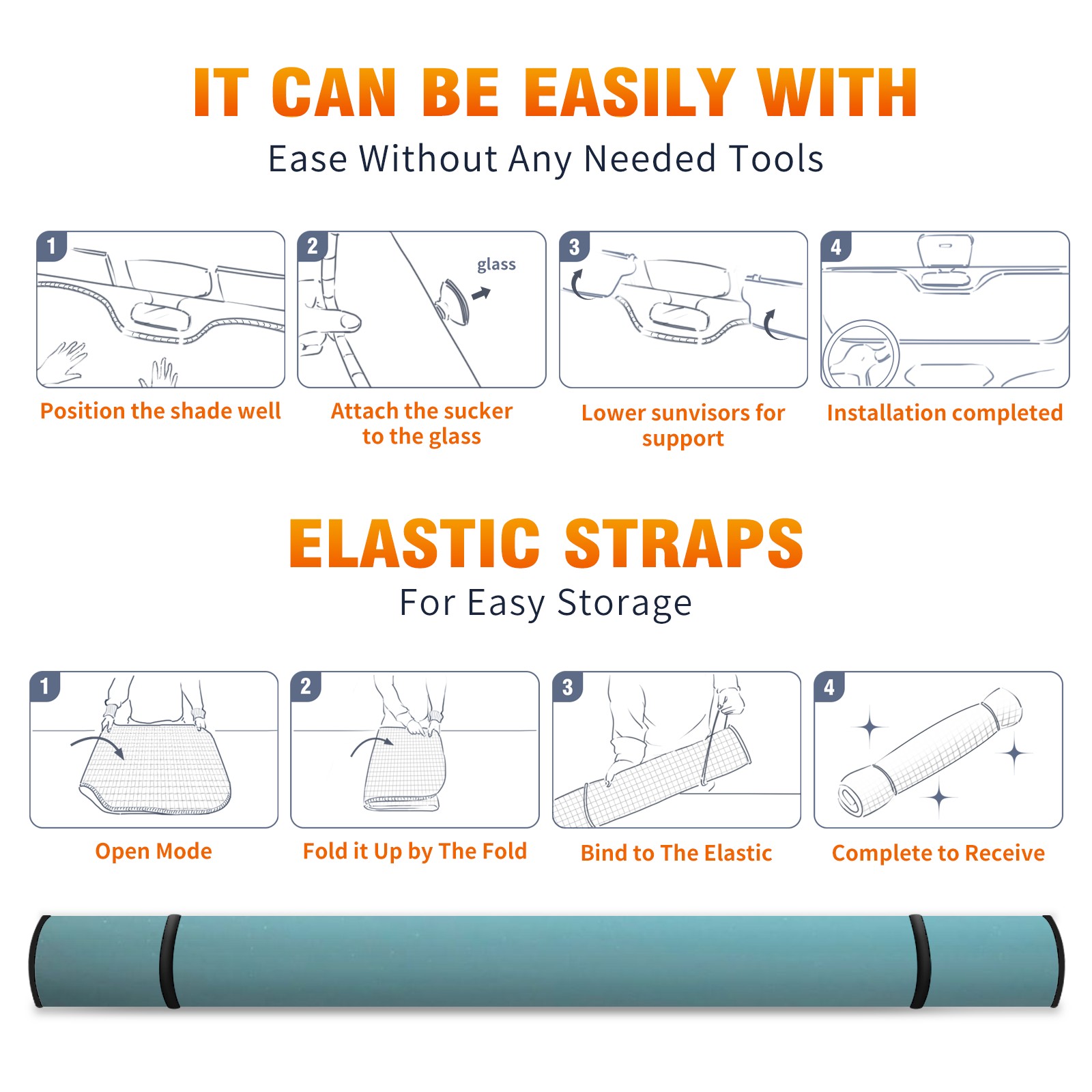 IT CAN BE EASILY WITH

Ease Without Any Needed Tools

1

Position the shade well

2

glass

Attach the sucker to the glass

3

Lower sunvisors for support

4

Installation completed

ELASTIC STRAPS

For Easy Storage

1

Open Mode

2

Fold it Up by The Fold

3

Bind to The Elastic

4

Complete to Receive