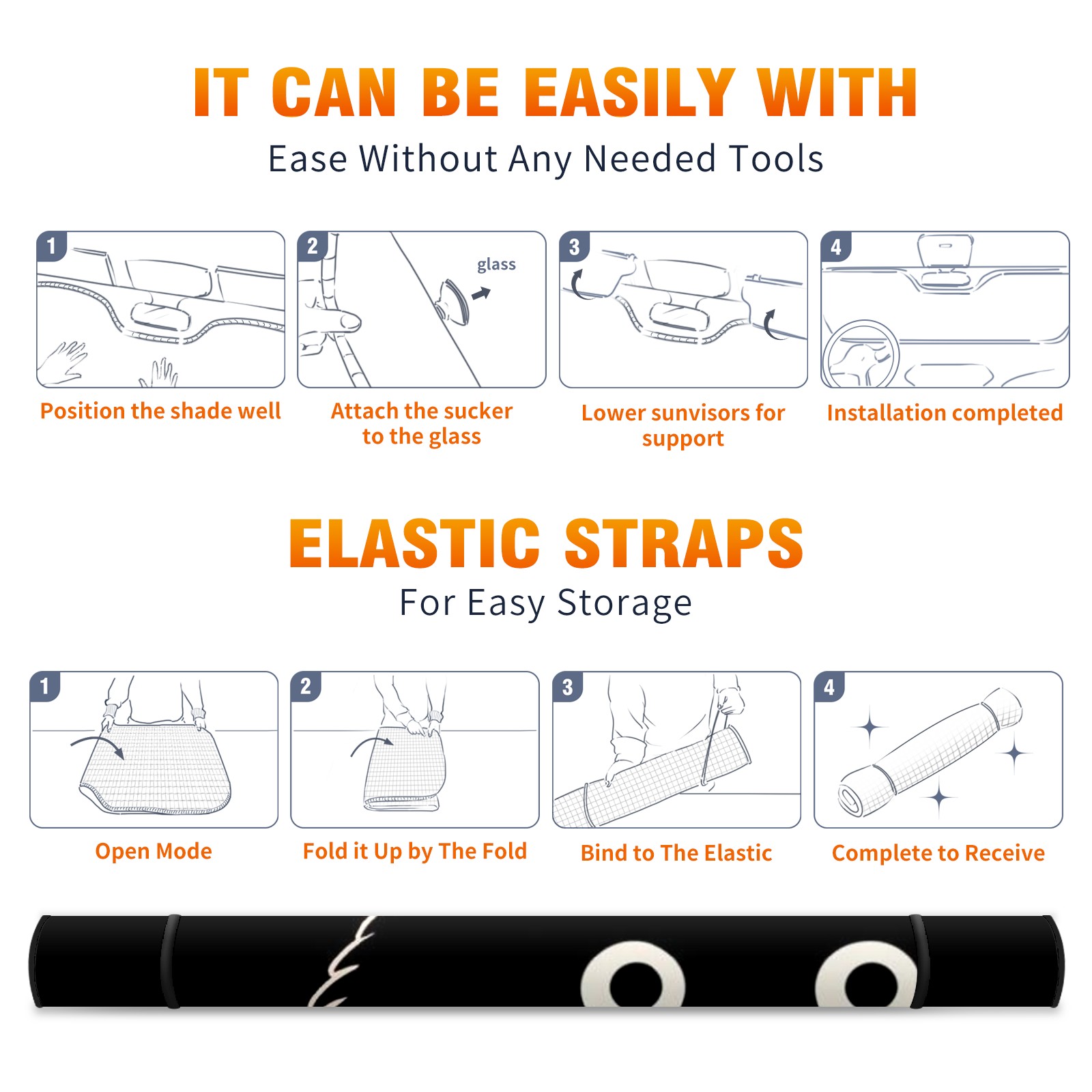 IT CAN BE EASILY WITH

Ease Without Any Needed Tools

1

Position the shade well

2

glass

Attach the sucker to the glass

3

Lower sunvisors for support

4

Installation completed

ELASTIC STRAPS

For Easy Storage

1

Open Mode

2

Fold it Up by The Fold

3

Bind to The Elastic

4

Complete to Receive