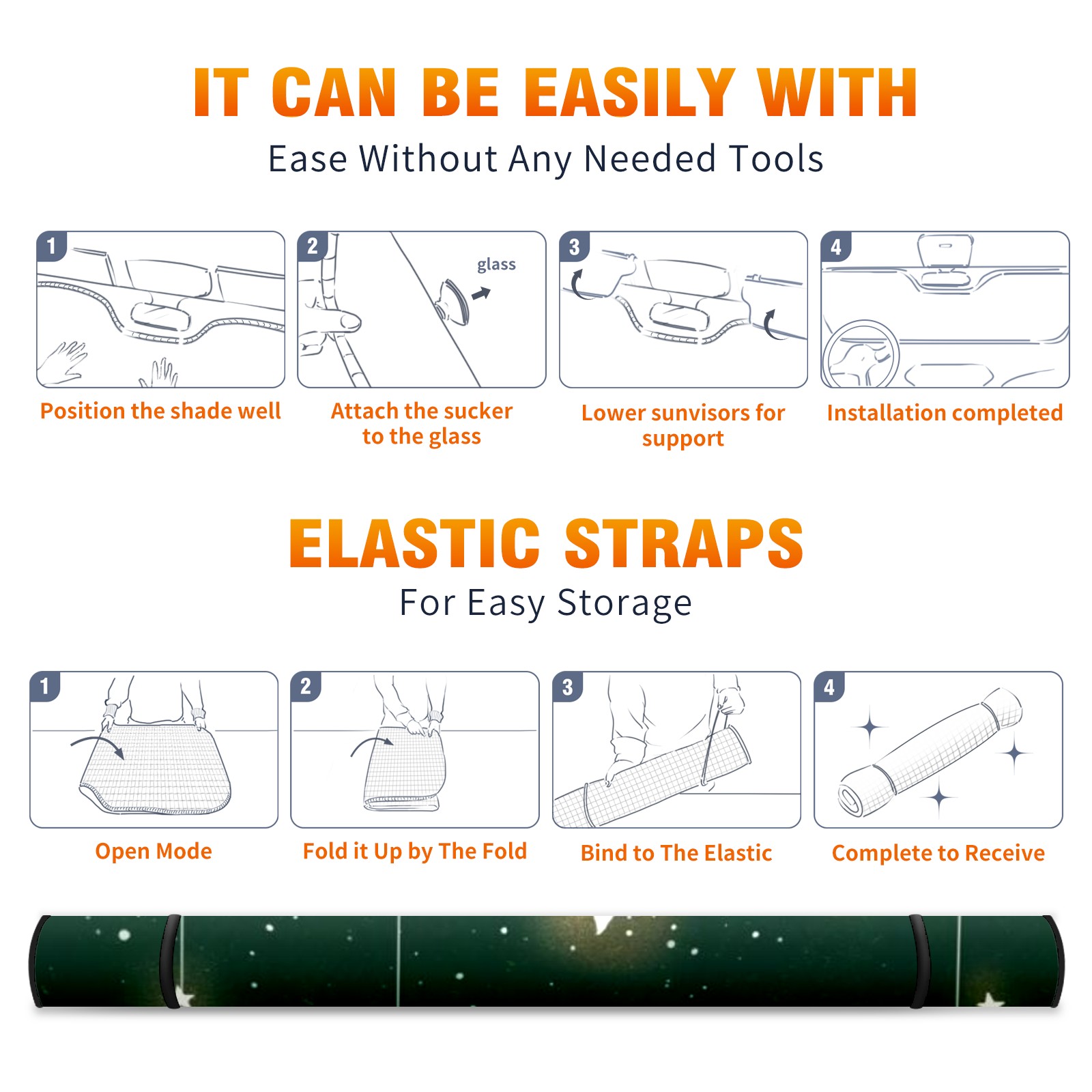 IT CAN BE EASILY WITH

Ease Without Any Needed Tools

1

Position the shade well

2

glass

Attach the sucker to the glass

3

Lower sunvisors for support

4

Installation completed

ELASTIC STRAPS

For Easy Storage

1

Open Mode

2

Fold it Up by The Fold

3

Bind to The Elastic

4

Complete to Receive