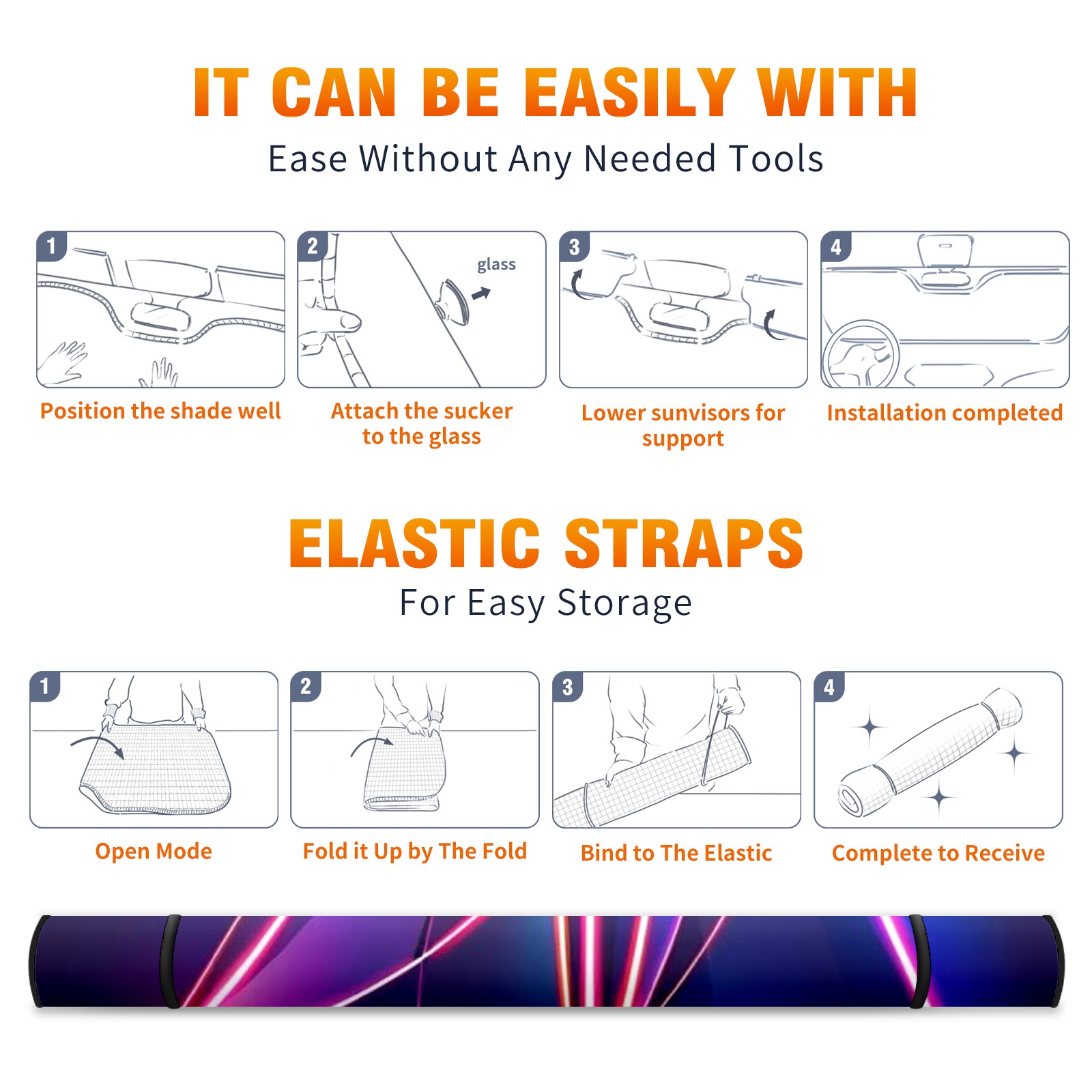 IT CAN BE EASILY WITH
Ease Without Any Needed Tools

1
Position the shade well

2
glass
Attach the sucker to the glass

3
Lower sunvisors for support

4
Installation completed

ELASTIC STRAPS
For Easy Storage

1
Open Mode

2
Fold it Up by The Fold

3
Bind to The Elastic

4
Complete to Receive