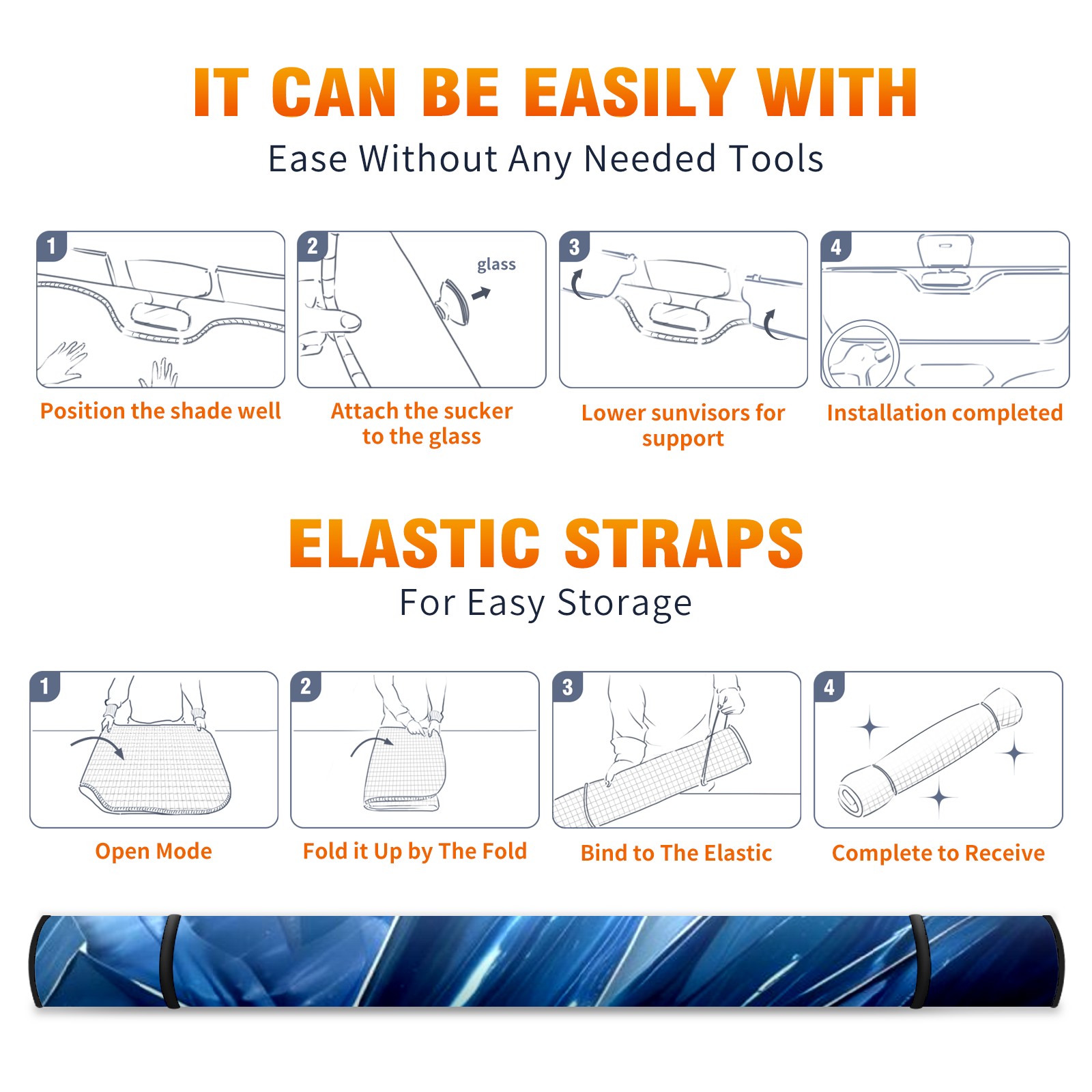 IT CAN BE EASILY WITH

Ease Without Any Needed Tools

1
Position the shade well

2
glass
Attach the sucker to the glass

3
Lower sunvisors for support

4
Installation completed

ELASTIC STRAPS

For Easy Storage

1
Open Mode

2
Fold it Up by The Fold

3
Bind to The Elastic

4
Complete to Receive