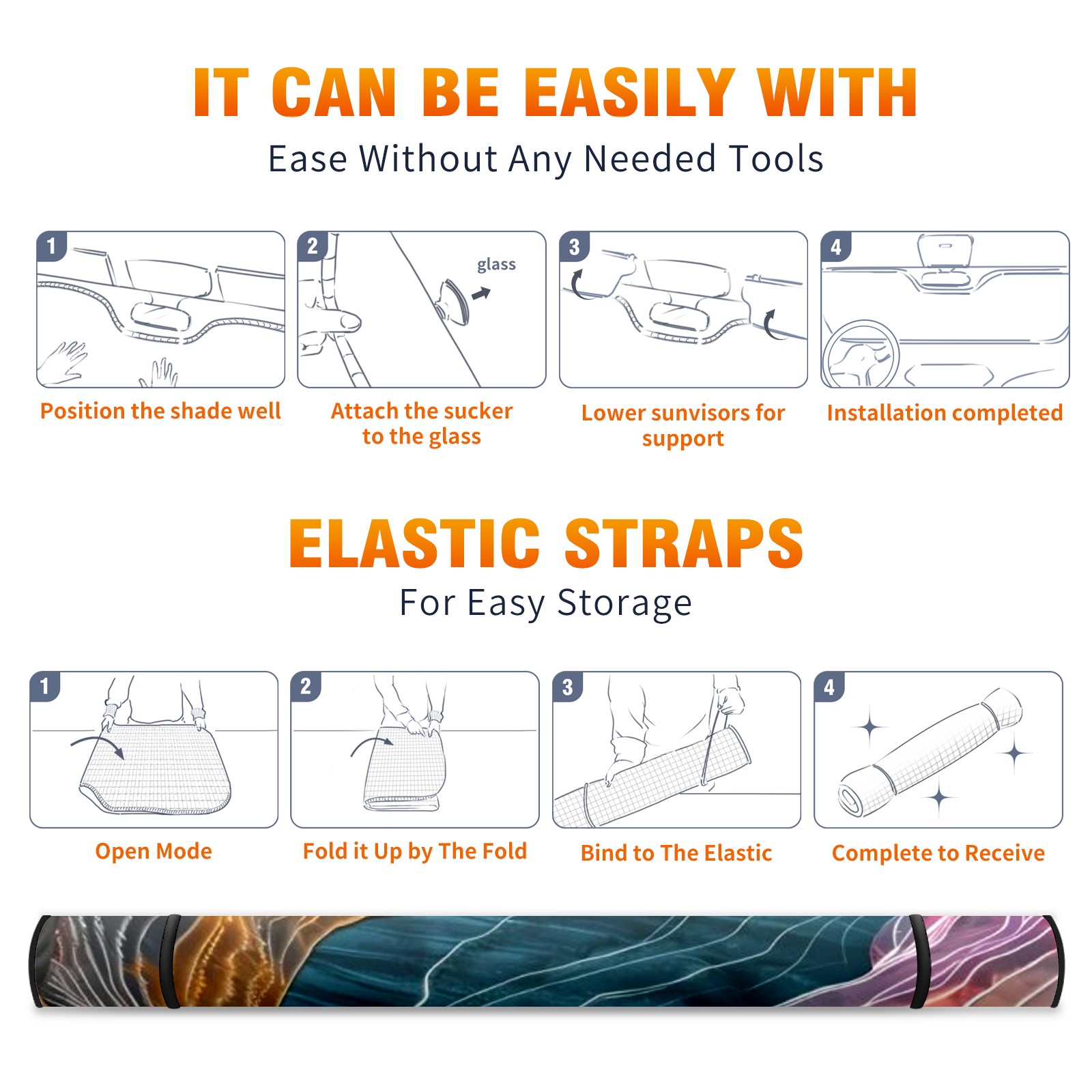 IT CAN BE EASILY WITH
Ease Without Any Needed Tools

1
Position the shade well

2
glass
Attach the sucker to the glass

3
Lower sunvisors for support

4
Installation completed

ELASTIC STRAPS
For Easy Storage

1
Open Mode

2
Fold it Up by The Fold

3
Bind to The Elastic

4
Complete to Receive