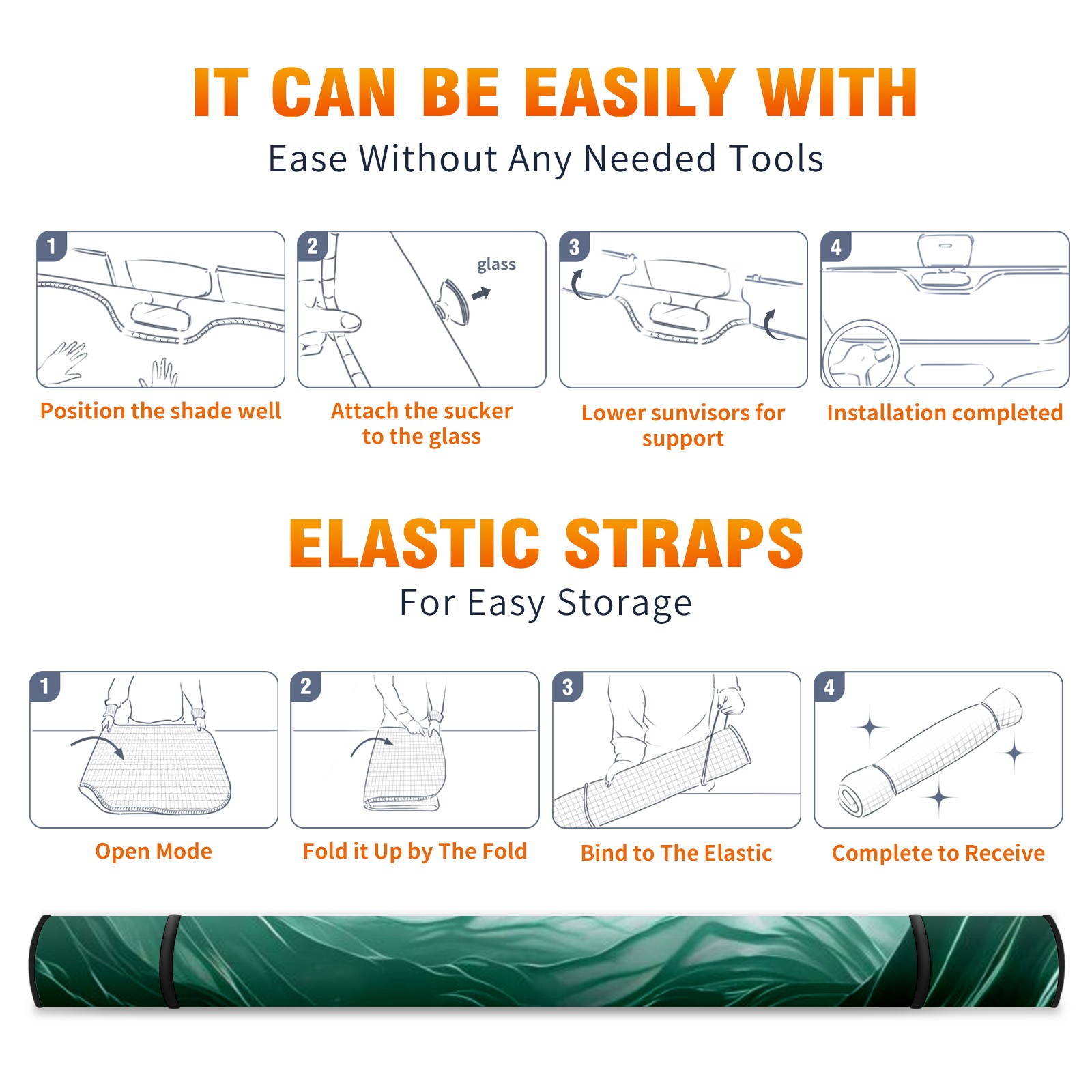 IT CAN BE EASILY WITH
Ease Without Any Needed Tools

1
Position the shade well

2
glass
Attach the sucker to the glass

3
Lower sunvisors for support

4
Installation completed

ELASTIC STRAPS
For Easy Storage

1
Open Mode

2
Fold it Up by The Fold

3
Bind to The Elastic

4
Complete to Receive