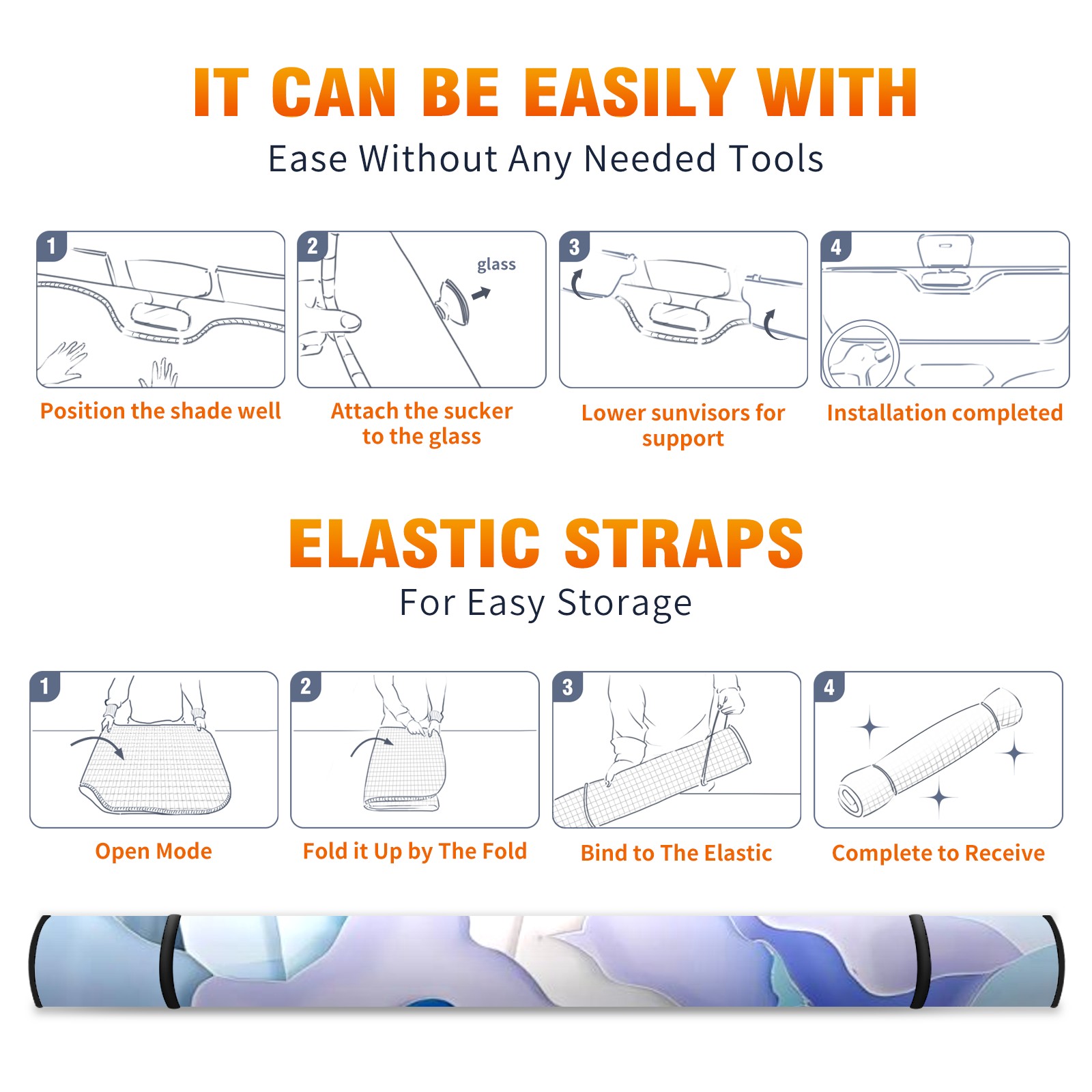 IT CAN BE EASILY WITH
Ease Without Any Needed Tools

1
Position the shade well

2
glass
Attach the sucker to the glass

3
Lower sunvisors for support

4
Installation completed

ELASTIC STRAPS
For Easy Storage

1
Open Mode

2
Fold it Up by The Fold

3
Bind to The Elastic

4
Complete to Receive