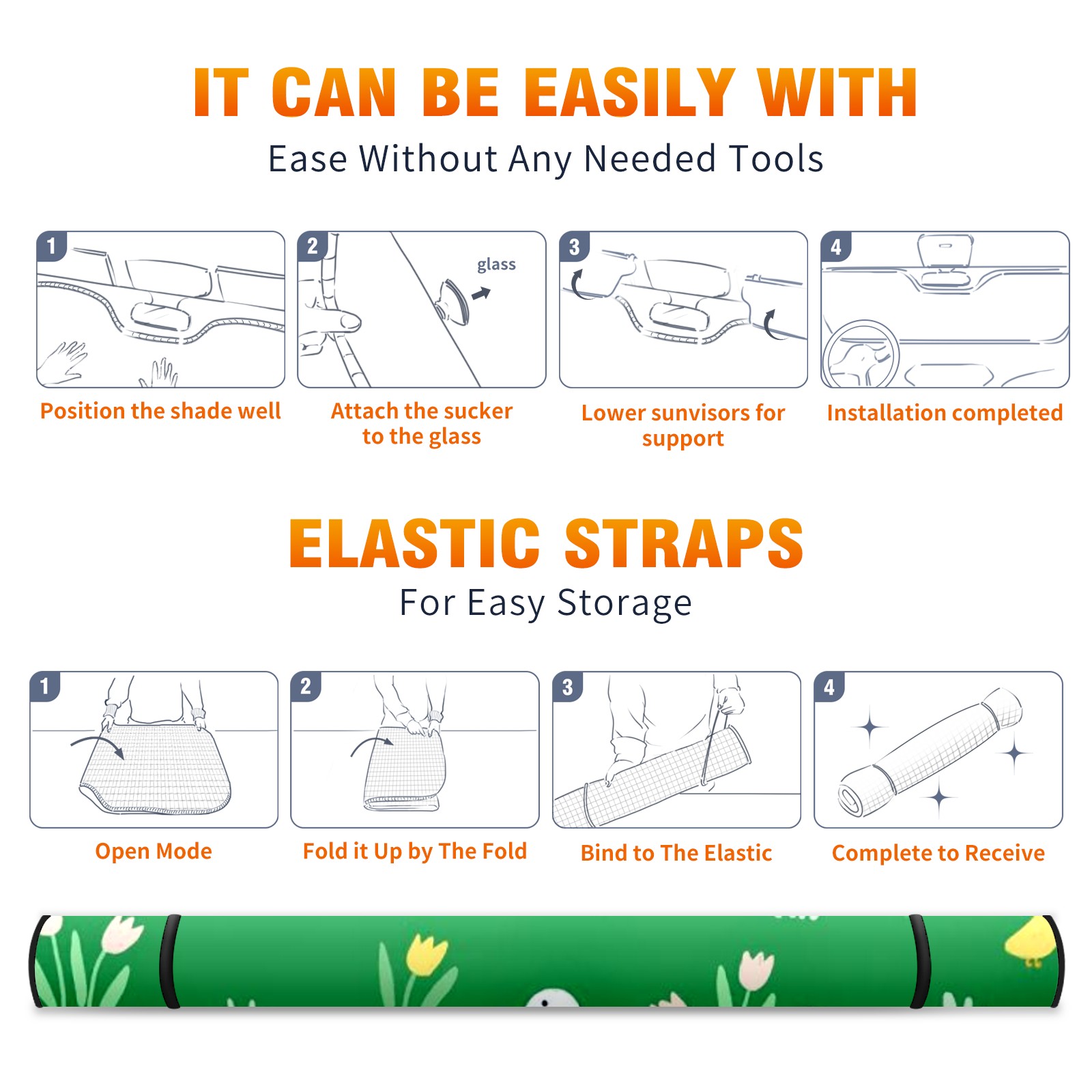 IT CAN BE EASILY WITH

Ease Without Any Needed Tools

1

Position the shade well

2

glass

Attach the sucker to the glass

3

Lower sunvisors for support

4

Installation completed

ELASTIC STRAPS

For Easy Storage

1

Open Mode

2

Fold it Up by The Fold

3

Bind to The Elastic

4

Complete to Receive