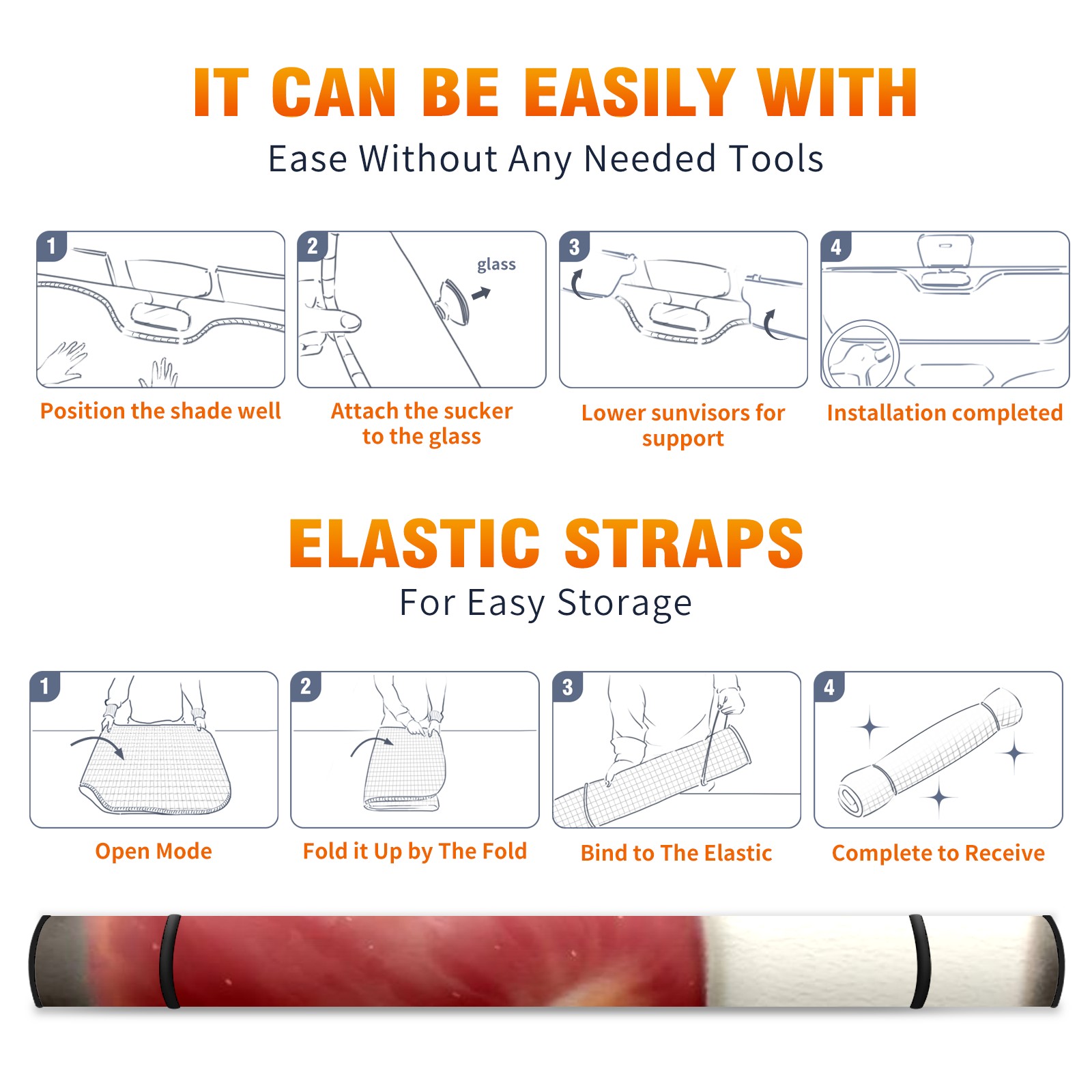 IT CAN BE EASILY WITH
Ease Without Any Needed Tools

1
Position the shade well

2
glass
Attach the sucker to the glass

3
Lower sunvisors for support

4
Installation completed

ELASTIC STRAPS
For Easy Storage

1
Open Mode

2
Fold it Up by The Fold

3
Bind to The Elastic

4
Complete to Receive