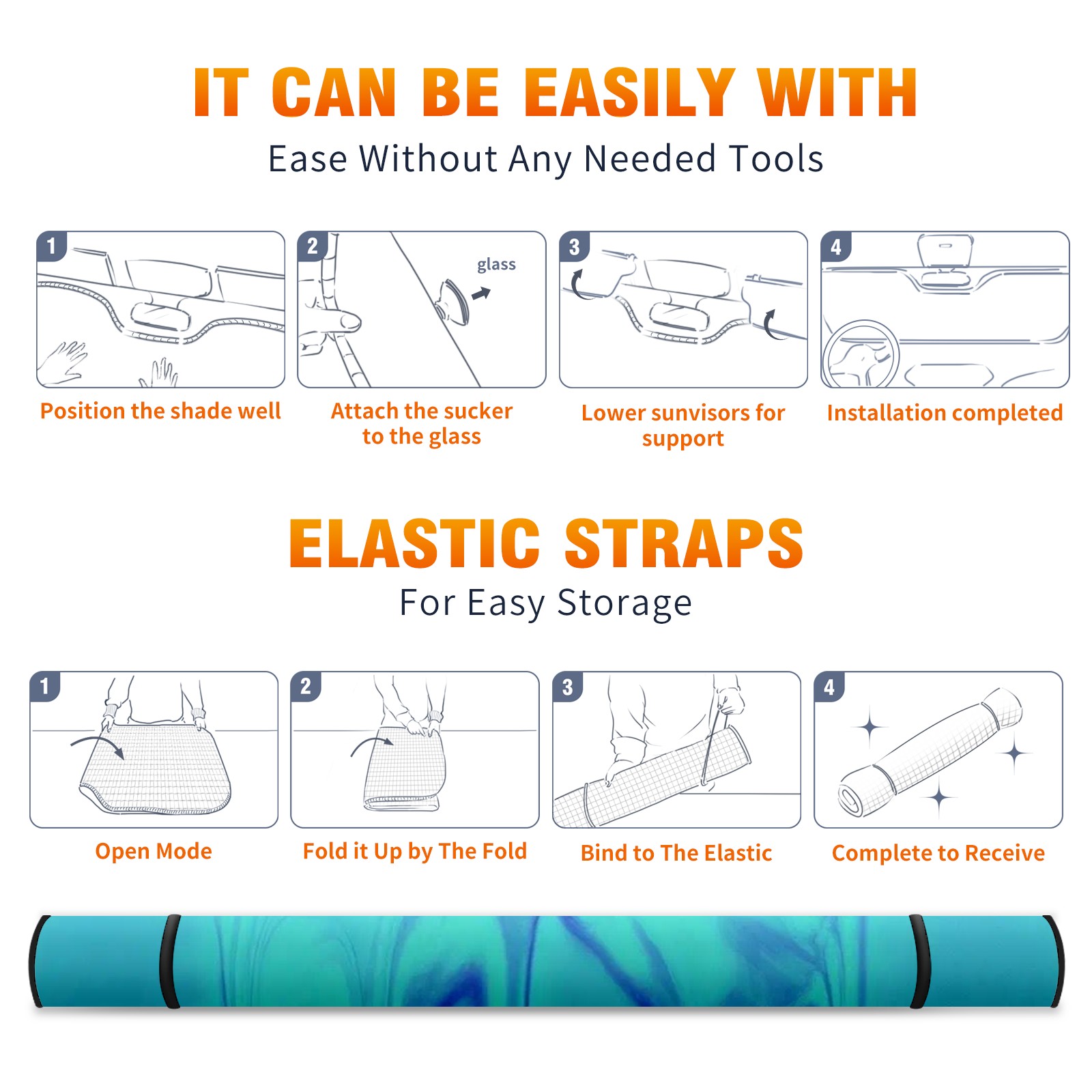 IT CAN BE EASILY WITH
Ease Without Any Needed Tools

1
Position the shade well

2
glass
Attach the sucker to the glass

3
Lower sunvisors for support

4
Installation completed

ELASTIC STRAPS
For Easy Storage

1
Open Mode

2
Fold it Up by The Fold

3
Bind to The Elastic

4
Complete to Receive