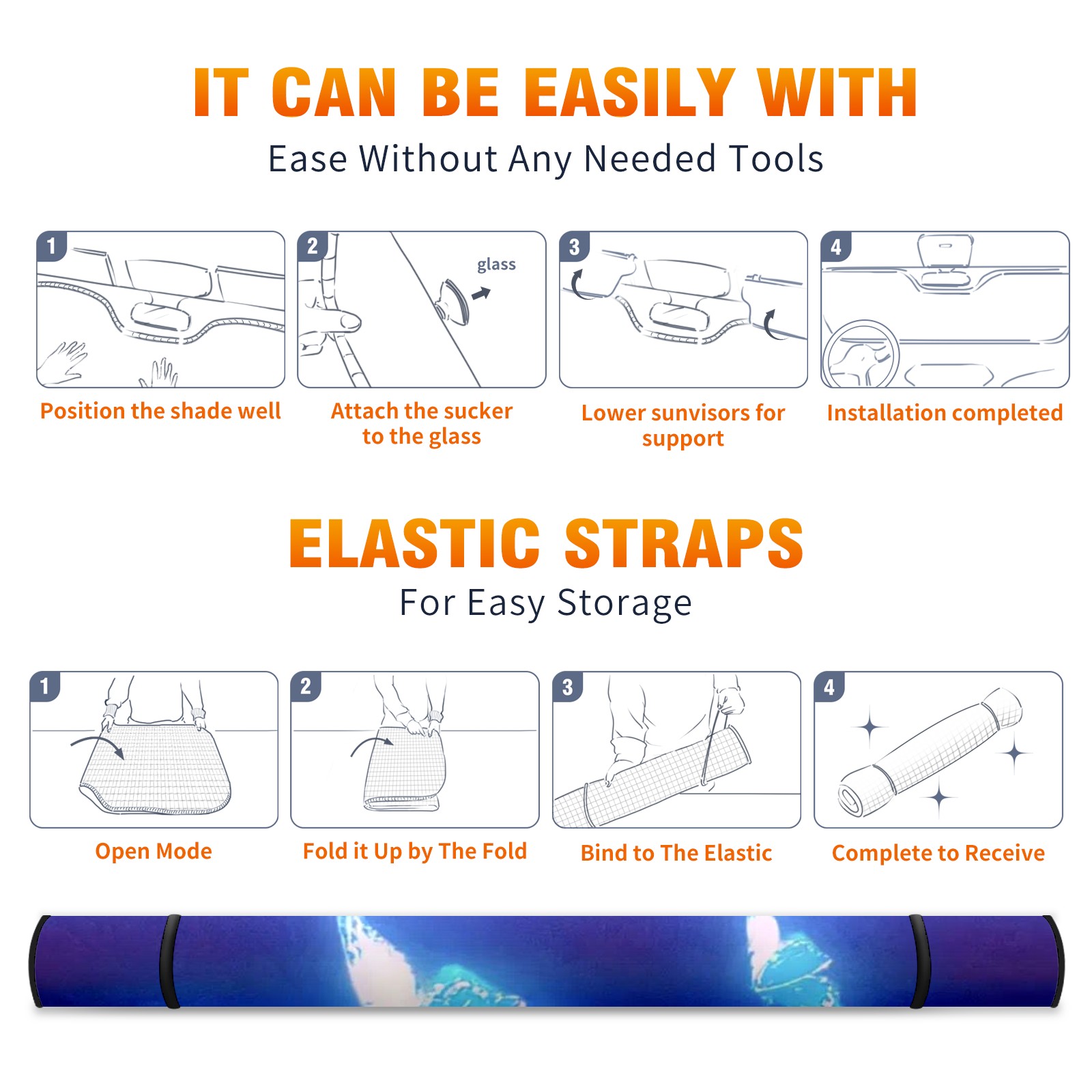 IT CAN BE EASILY WITH

Ease Without Any Needed Tools

1

Position the shade well

2

glass

Attach the sucker to the glass

3

Lower sunvisors for support

4

Installation completed

ELASTIC STRAPS

For Easy Storage

1

Open Mode

2

Fold it Up by The Fold

3

Bind to The Elastic

4

Complete to Receive