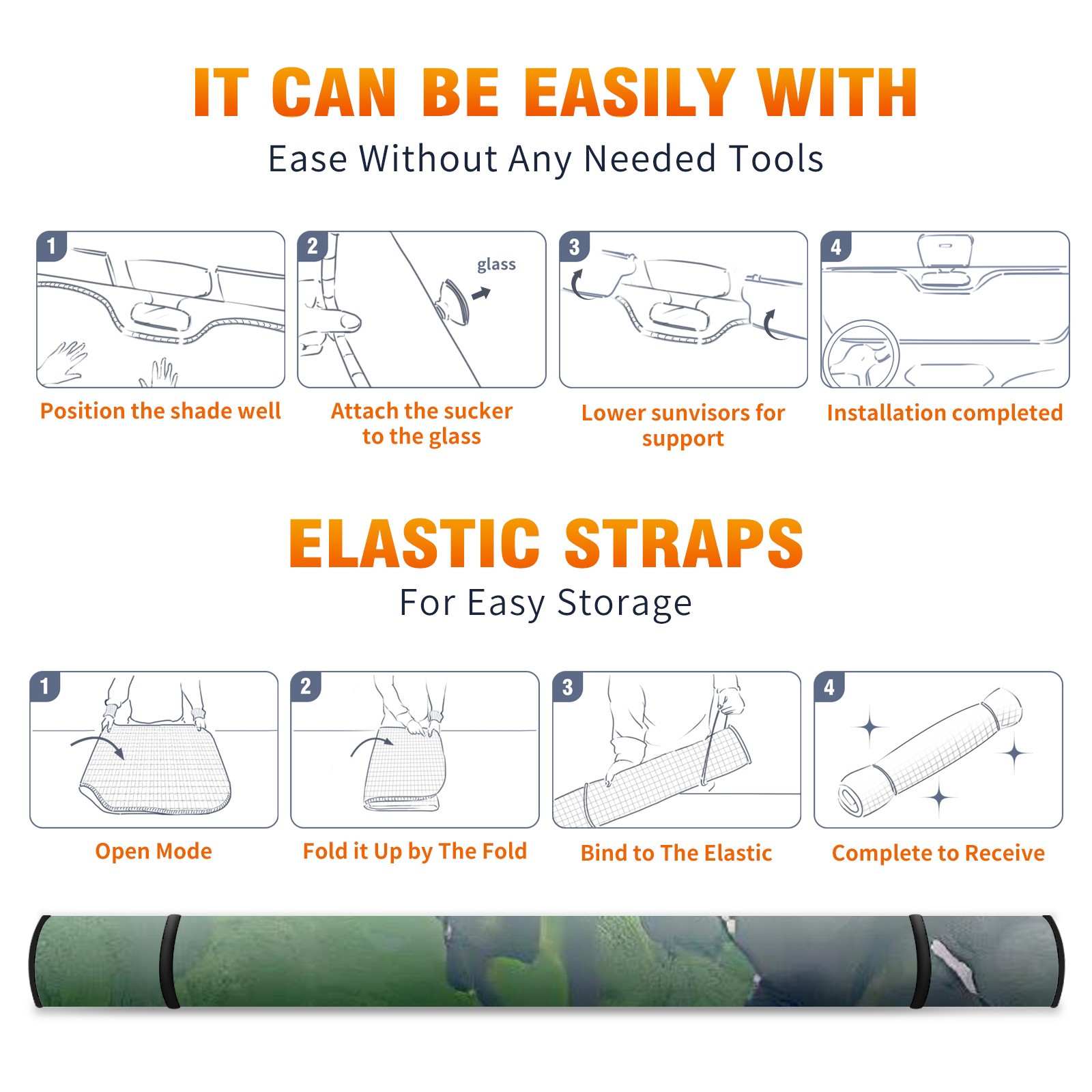 IT CAN BE EASILY WITH

Ease Without Any Needed Tools

1

Position the shade well

2

glass

Attach the sucker to the glass

3

Lower sunvisors for support

4

Installation completed

ELASTIC STRAPS

For Easy Storage

1

Open Mode

2

Fold it Up by The Fold

3

Bind to The Elastic

4

Complete to Receive