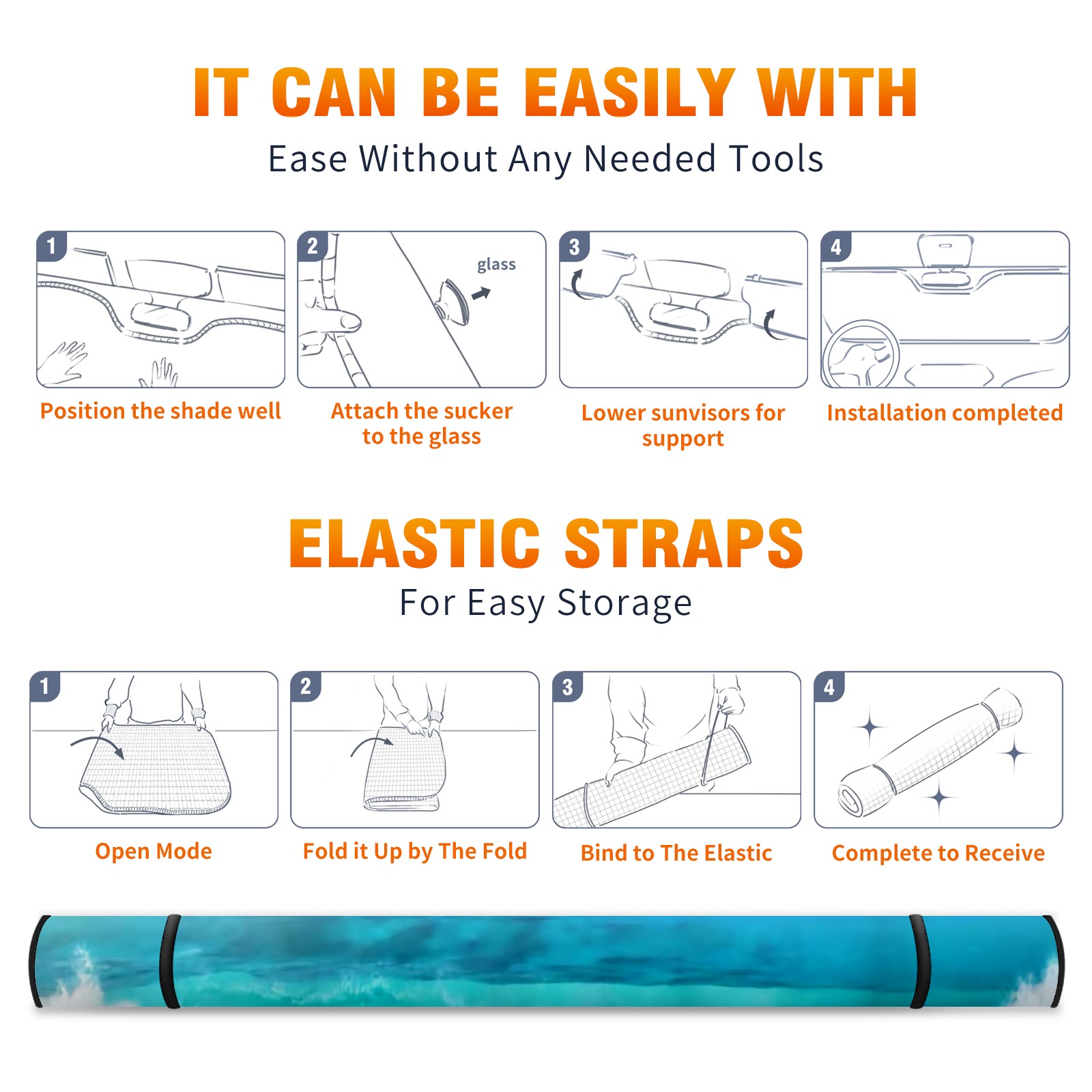 IT CAN BE EASILY WITH

Ease Without Any Needed Tools

1

Position the shade well

2

glass

Attach the sucker to the glass

3

Lower sunvisors for support

4

Installation completed

ELASTIC STRAPS

For Easy Storage

1

Open Mode

2

Fold it Up by The Fold

3

Bind to The Elastic

4

Complete to Receive