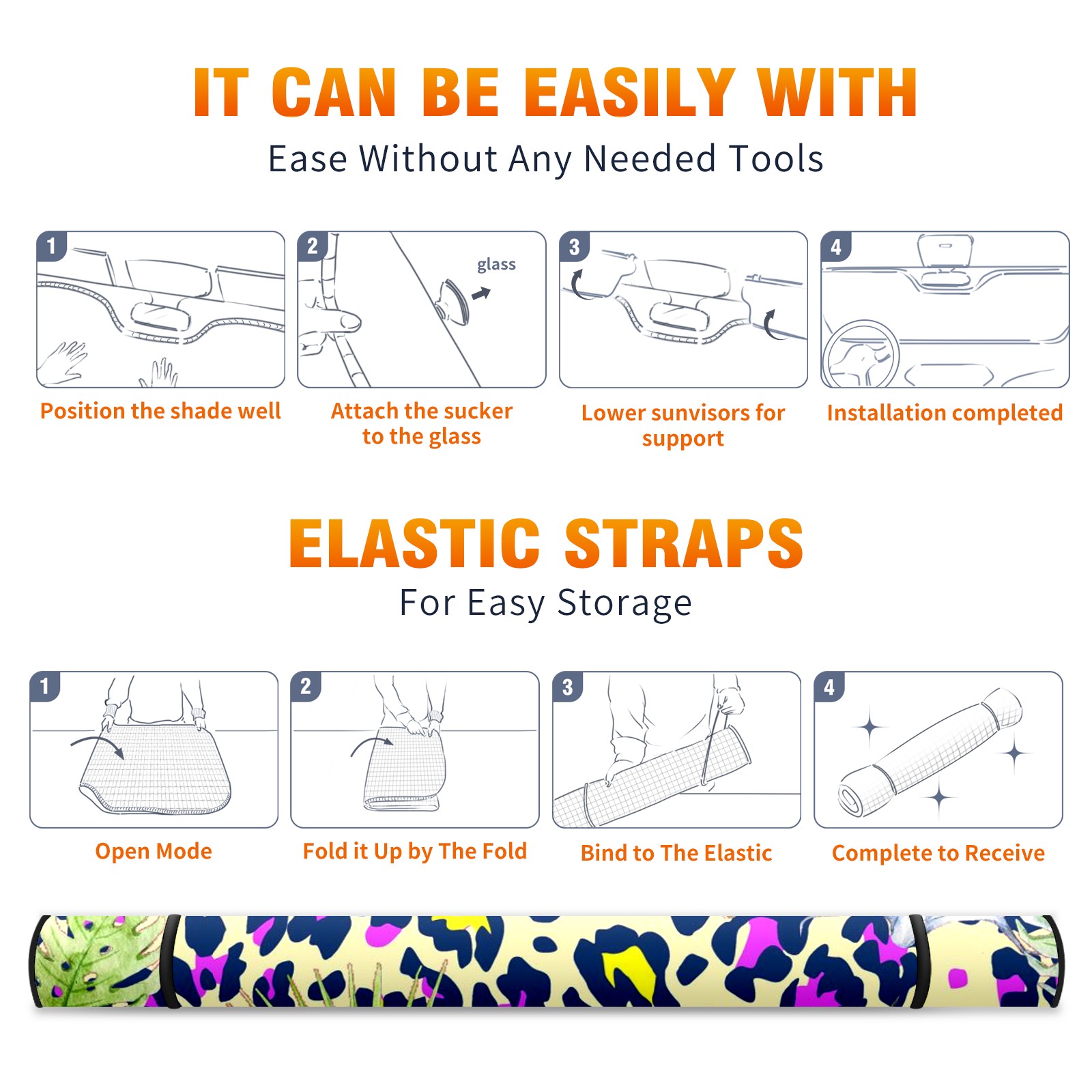 IT CAN BE EASILY WITH

Ease Without Any Needed Tools

1

Position the shade well

2

glass

Attach the sucker to the glass

3

Lower sunvisors for support

4

Installation completed

ELASTIC STRAPS

For Easy Storage

1

Open Mode

2

Fold it Up by The Fold

3

Bind to The Elastic

4

Complete to Receive