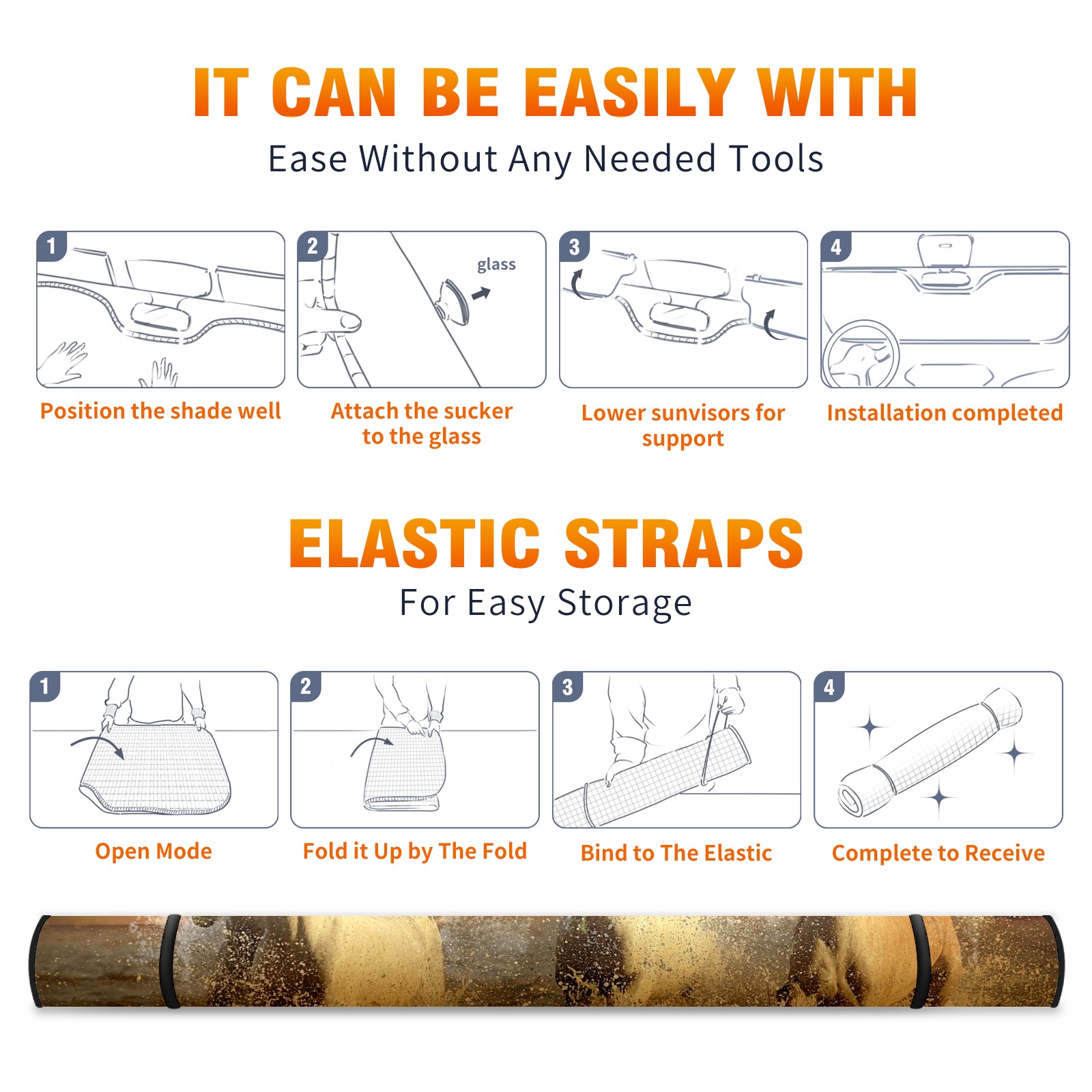 IT CAN BE EASILY WITH
Ease Without Any Needed Tools

1
Position the shade well

2
glass
Attach the sucker to the glass

3
Lower sunvisors for support

4
Installation completed

ELASTIC STRAPS
For Easy Storage

1
Open Mode

2
Fold it Up by The Fold

3
Bind to The Elastic

4
Complete to Receive