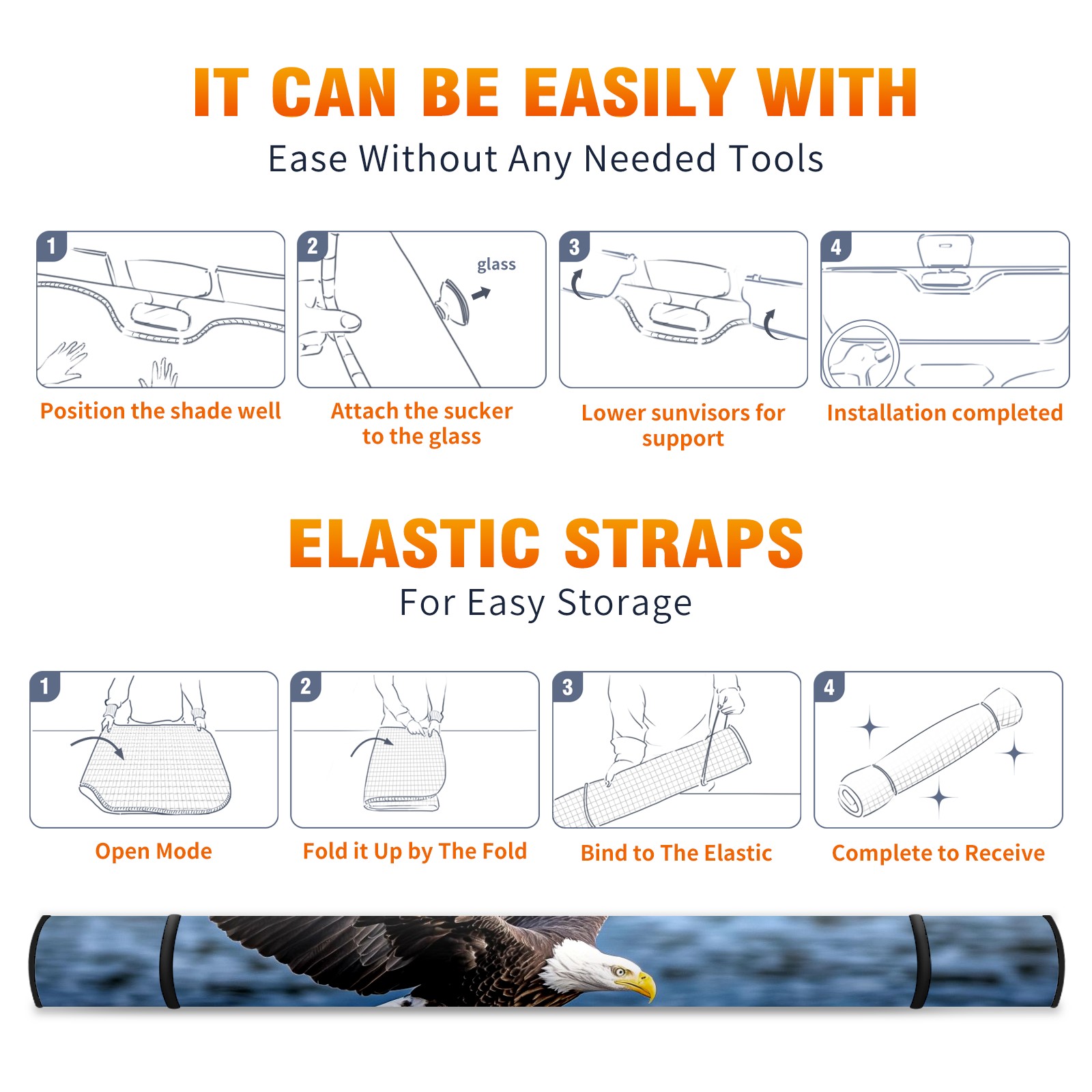 IT CAN BE EASILY WITH
Ease Without Any Needed Tools

1
Position the shade well

2
glass
Attach the sucker to the glass

3
Lower sunvisors for support

4
Installation completed

ELASTIC STRAPS
For Easy Storage

1
Open Mode

2
Fold it Up by The Fold

3
Bind to The Elastic

4
Complete to Receive