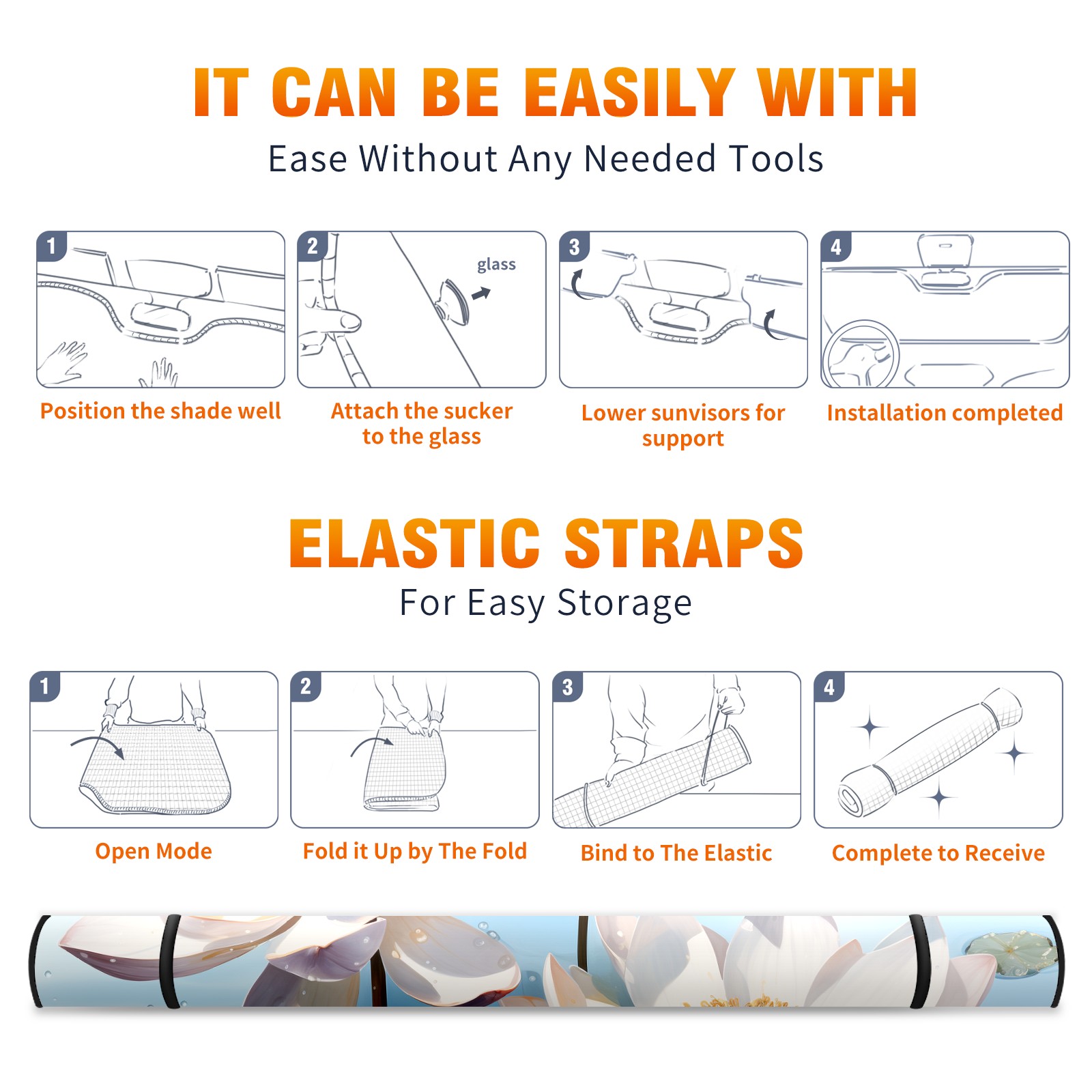 IT CAN BE EASILY WITH
Ease Without Any Needed Tools

1
Position the shade well

2
glass
Attach the sucker to the glass

3
Lower sunvisors for support

4
Installation completed

ELASTIC STRAPS
For Easy Storage

1
Open Mode

2
Fold it Up by The Fold

3
Bind to The Elastic

4
Complete to Receive