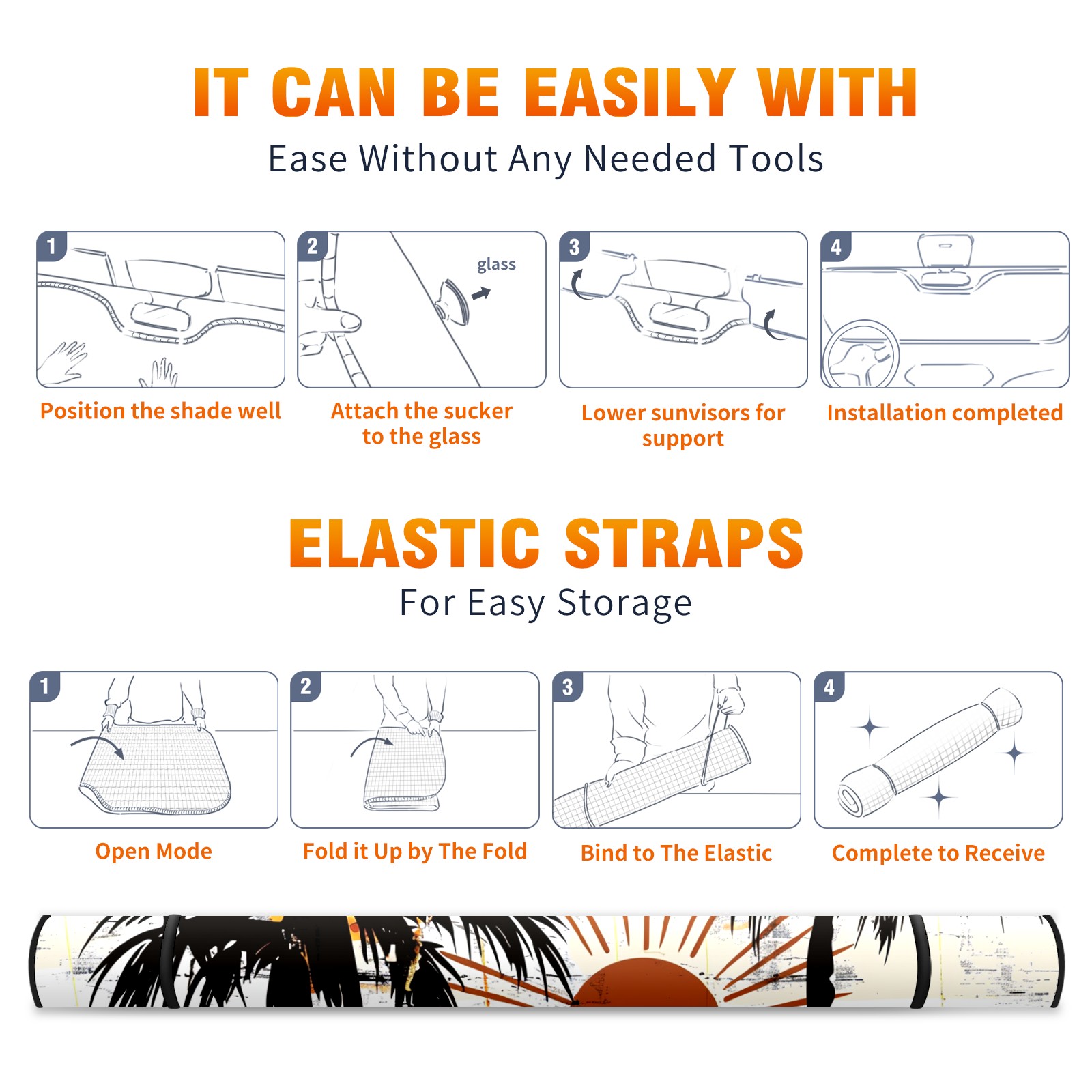 IT CAN BE EASILY WITH
Ease Without Any Needed Tools

1
Position the shade well

2
glass
Attach the sucker to the glass

3
Lower sunvisors for support

4
Installation completed

ELASTIC STRAPS
For Easy Storage

1
Open Mode

2
Fold it Up by The Fold

3
Bind to The Elastic

4
Complete to Receive