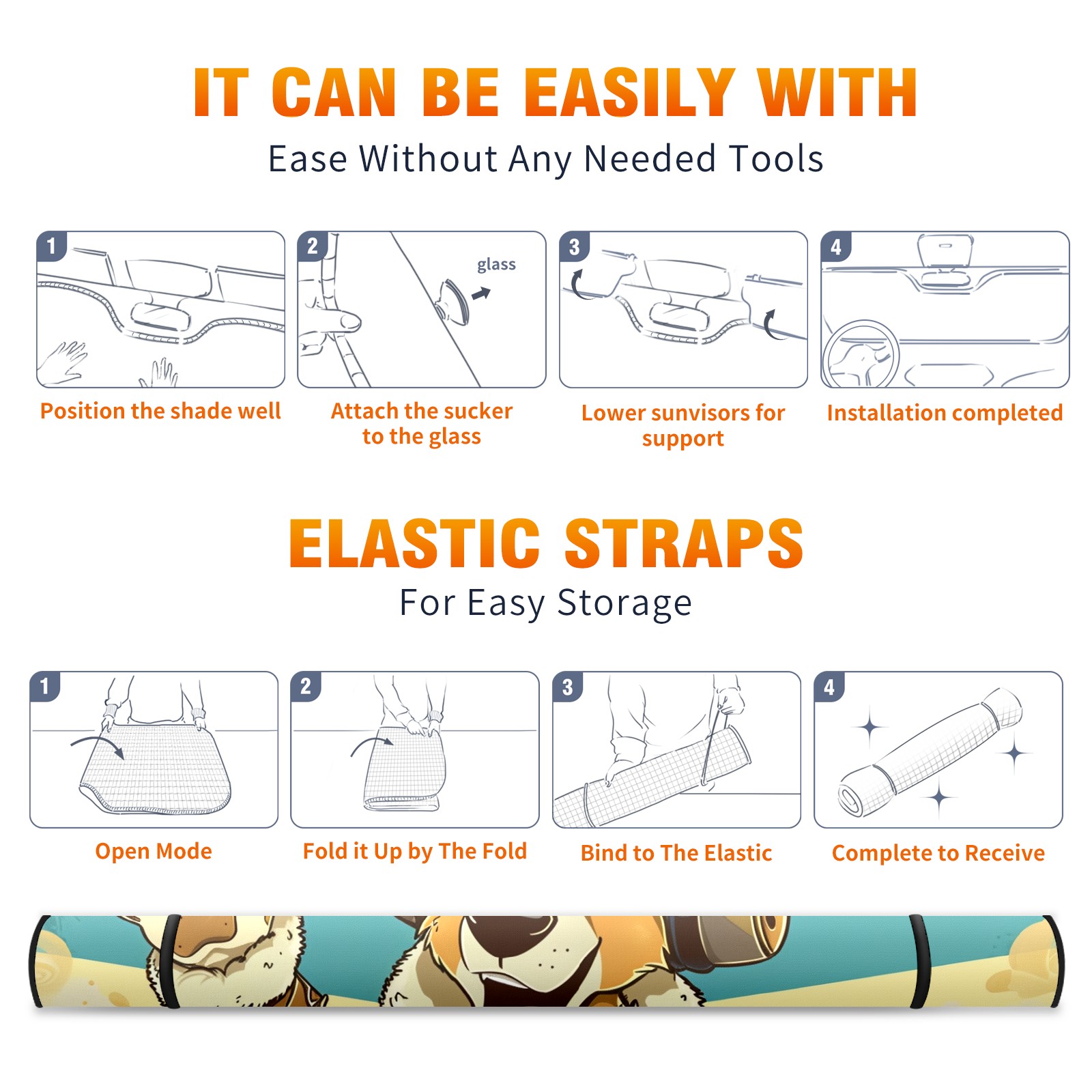 IT CAN BE EASILY WITH
Ease Without Any Needed Tools

1
Position the shade well

2
glass
Attach the sucker to the glass

3
Lower sunvisors for support

4
Installation completed

ELASTIC STRAPS
For Easy Storage

1
Open Mode

2
Fold it Up by The Fold

3
Bind to The Elastic

4
Complete to Receive