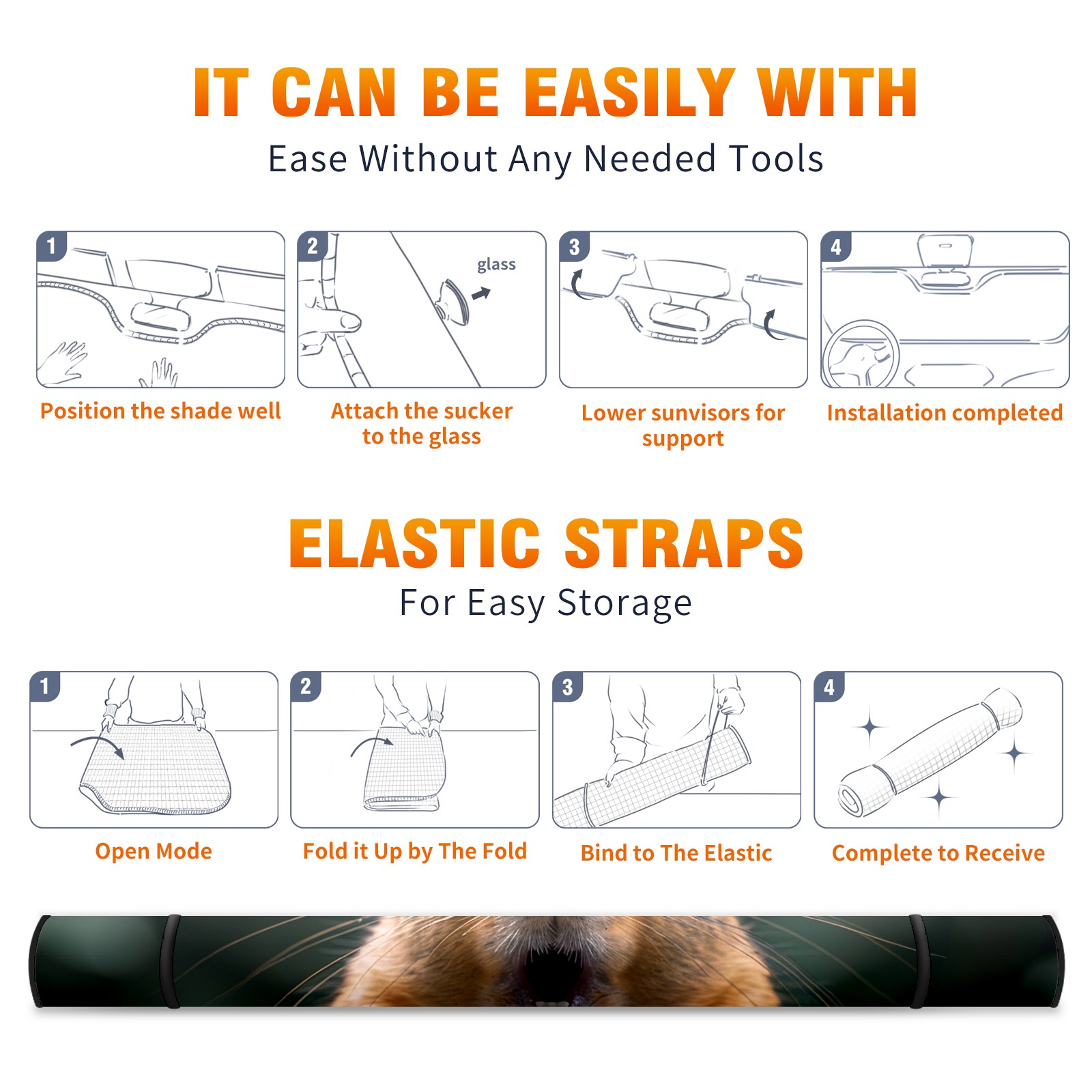 IT CAN BE EASILY WITH
Ease Without Any Needed Tools

1
Position the shade well

2
glass
Attach the sucker to the glass

3
Lower sunvisors for support

4
Installation completed

ELASTIC STRAPS
For Easy Storage

1
Open Mode

2
Fold it Up by The Fold

3
Bind to The Elastic

4
Complete to Receive