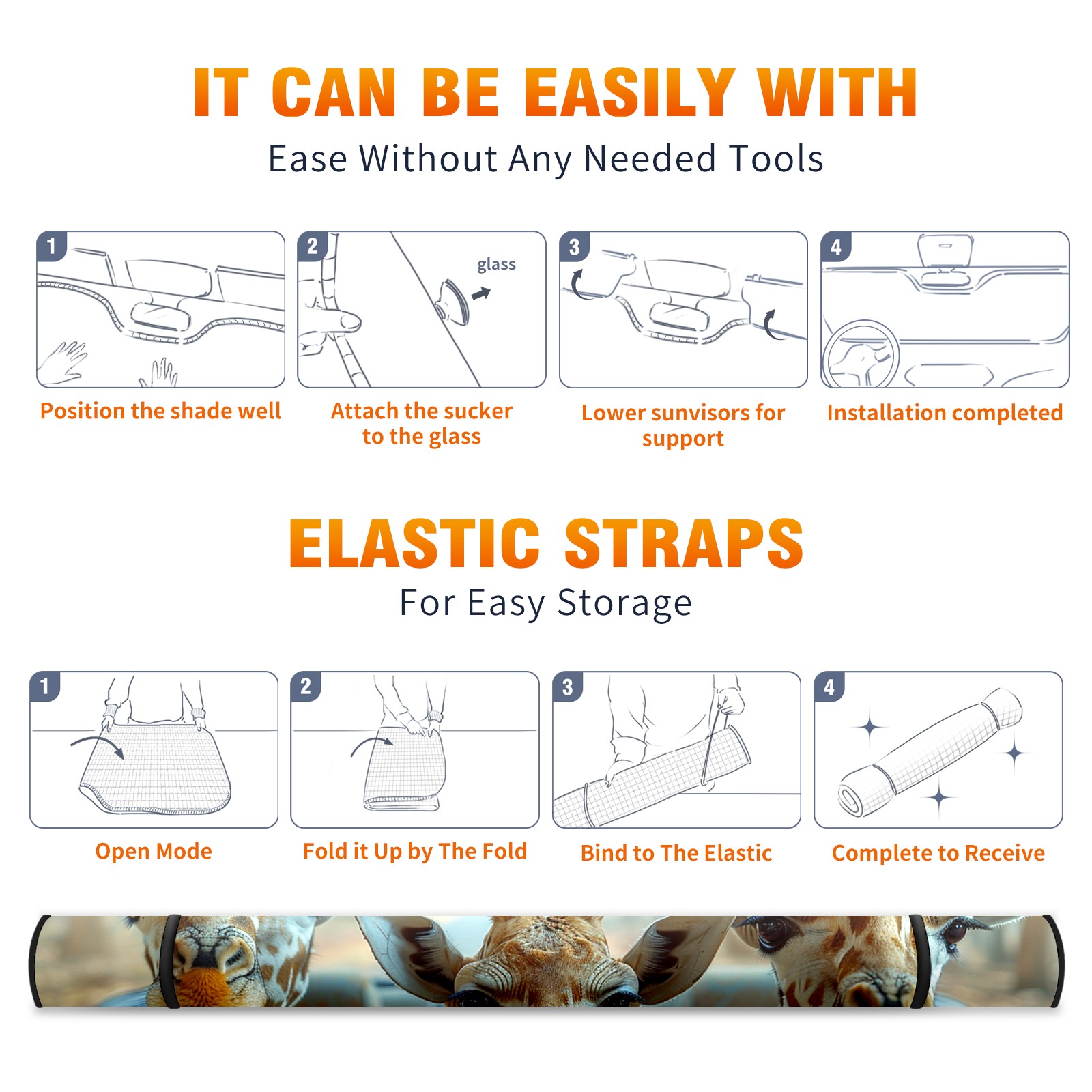 IT CAN BE EASILY WITH

Ease Without Any Needed Tools

1

Position the shade well

2

glass

Attach the sucker to the glass

3

Lower sunvisors for support

4

Installation completed

ELASTIC STRAPS

For Easy Storage

1

Open Mode

2

Fold it Up by The Fold

3

Bind to The Elastic

4

Complete to Receive