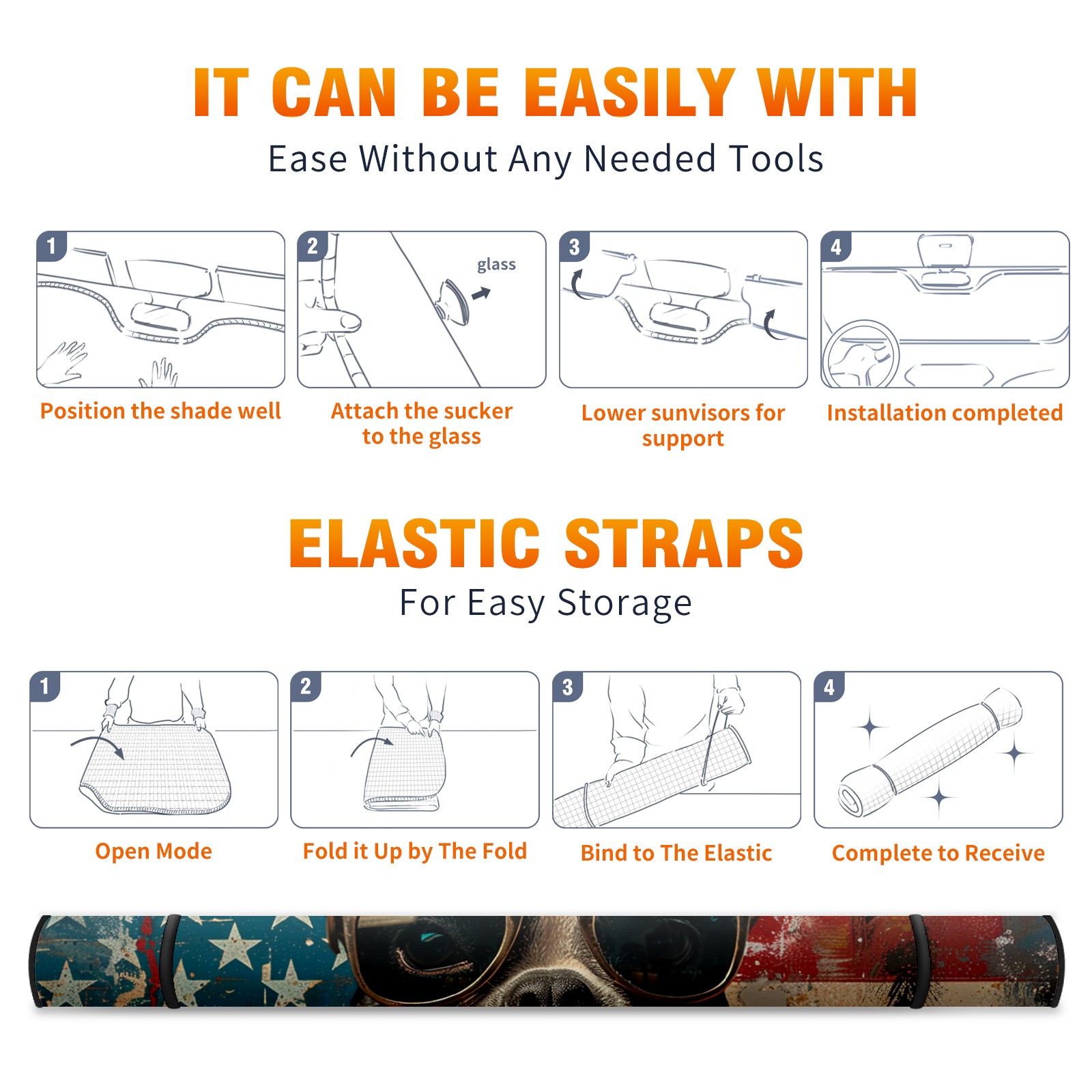 IT CAN BE EASILY WITH

Ease Without Any Needed Tools

1

Position the shade well

2

glass

Attach the sucker to the glass

3

Lower sunvisors for support

4

Installation completed

ELASTIC STRAPS

For Easy Storage

1

Open Mode

2

Fold it Up by The Fold

3

Bind to The Elastic

4

Complete to Receive