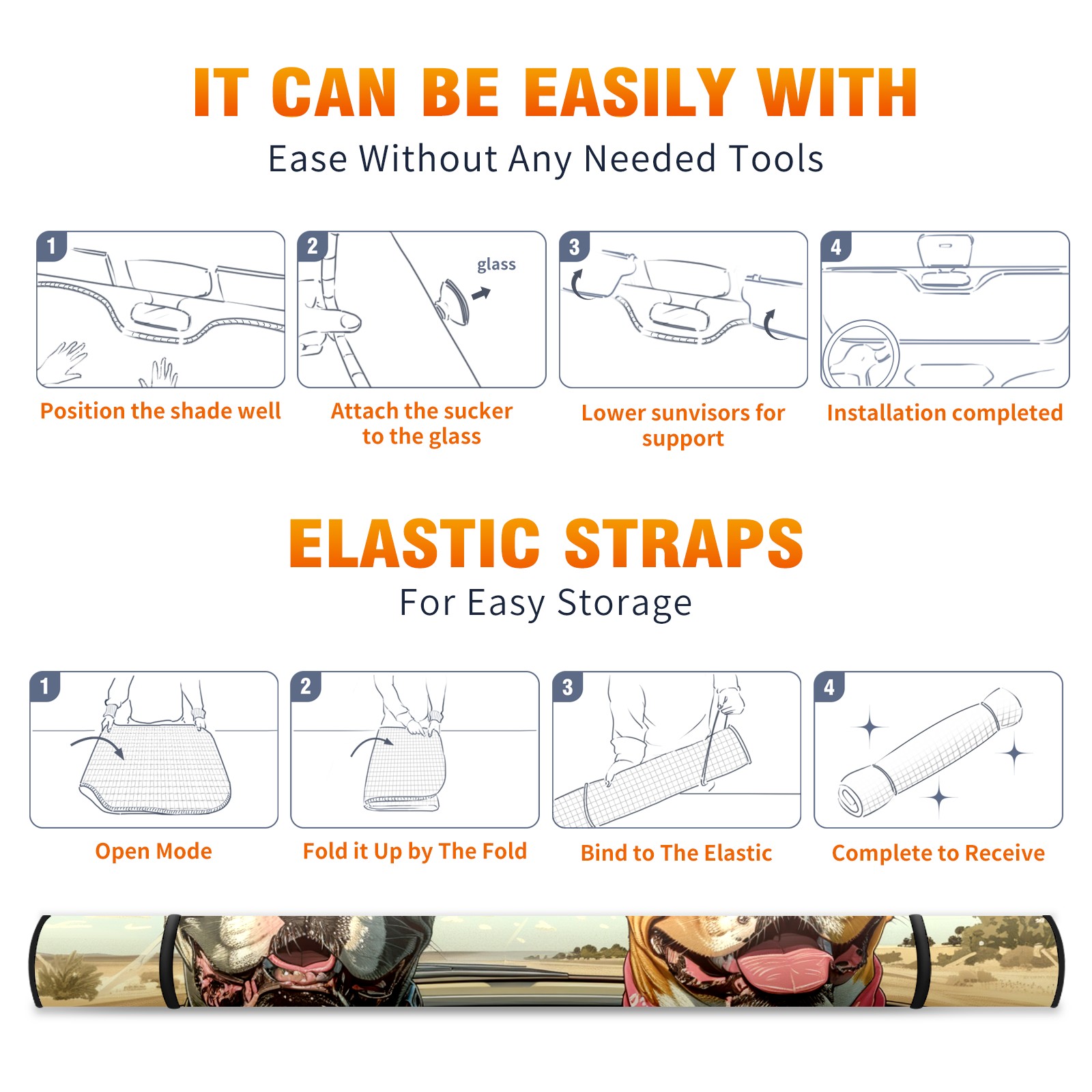 IT CAN BE EASILY WITH

Ease Without Any Needed Tools

1

Position the shade well

2

glass

Attach the sucker to the glass

3

Lower sunvisors for support

4

Installation completed

ELASTIC STRAPS

For Easy Storage

1

Open Mode

2

Fold it Up by The Fold

3

Bind to The Elastic

4

Complete to Receive