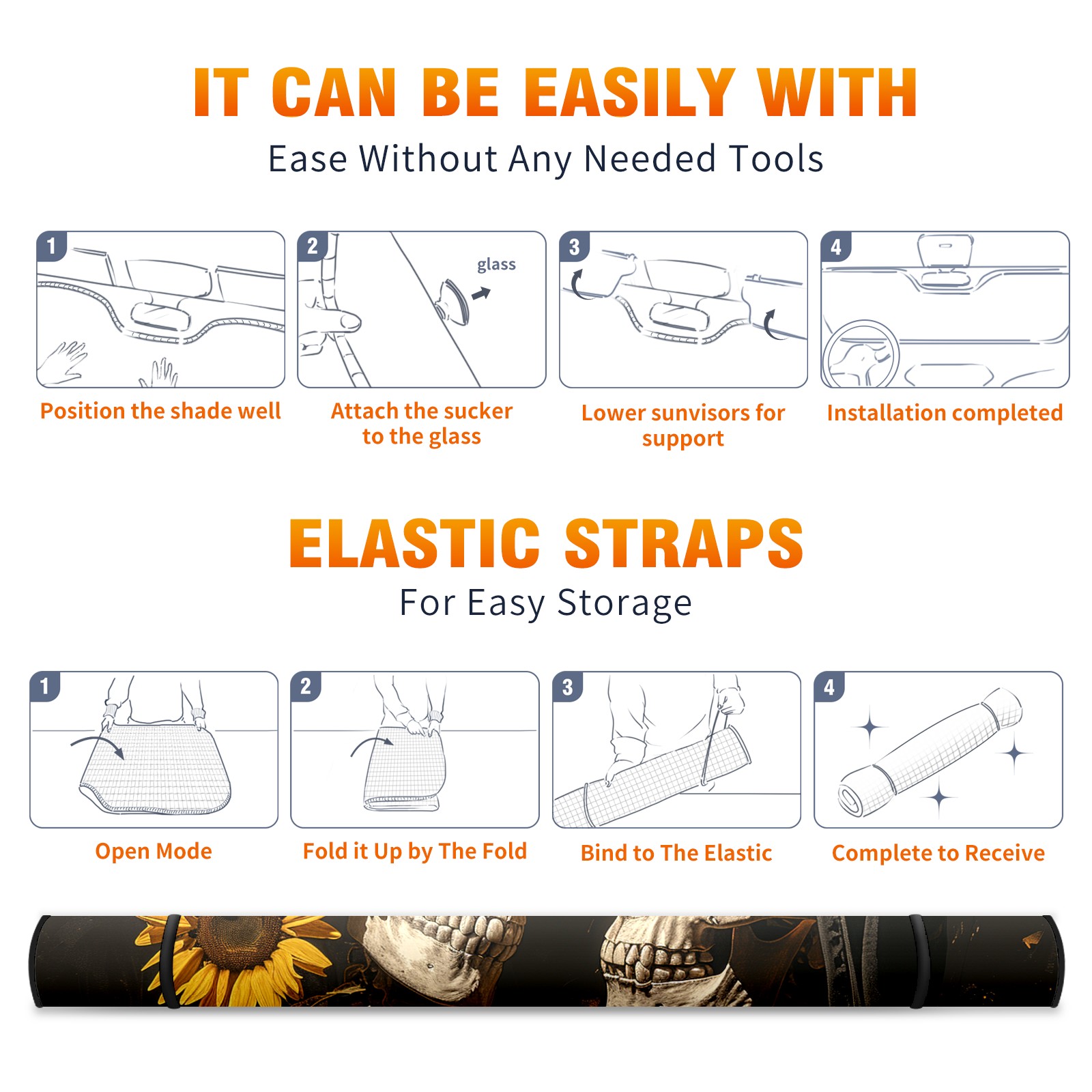 IT CAN BE EASILY WITH
Ease Without Any Needed Tools

1
Position the shade well

2
glass
Attach the sucker to the glass

3
Lower sunvisors for support

4
Installation completed

ELASTIC STRAPS
For Easy Storage

1
Open Mode

2
Fold it Up by The Fold

3
Bind to The Elastic

4
Complete to Receive