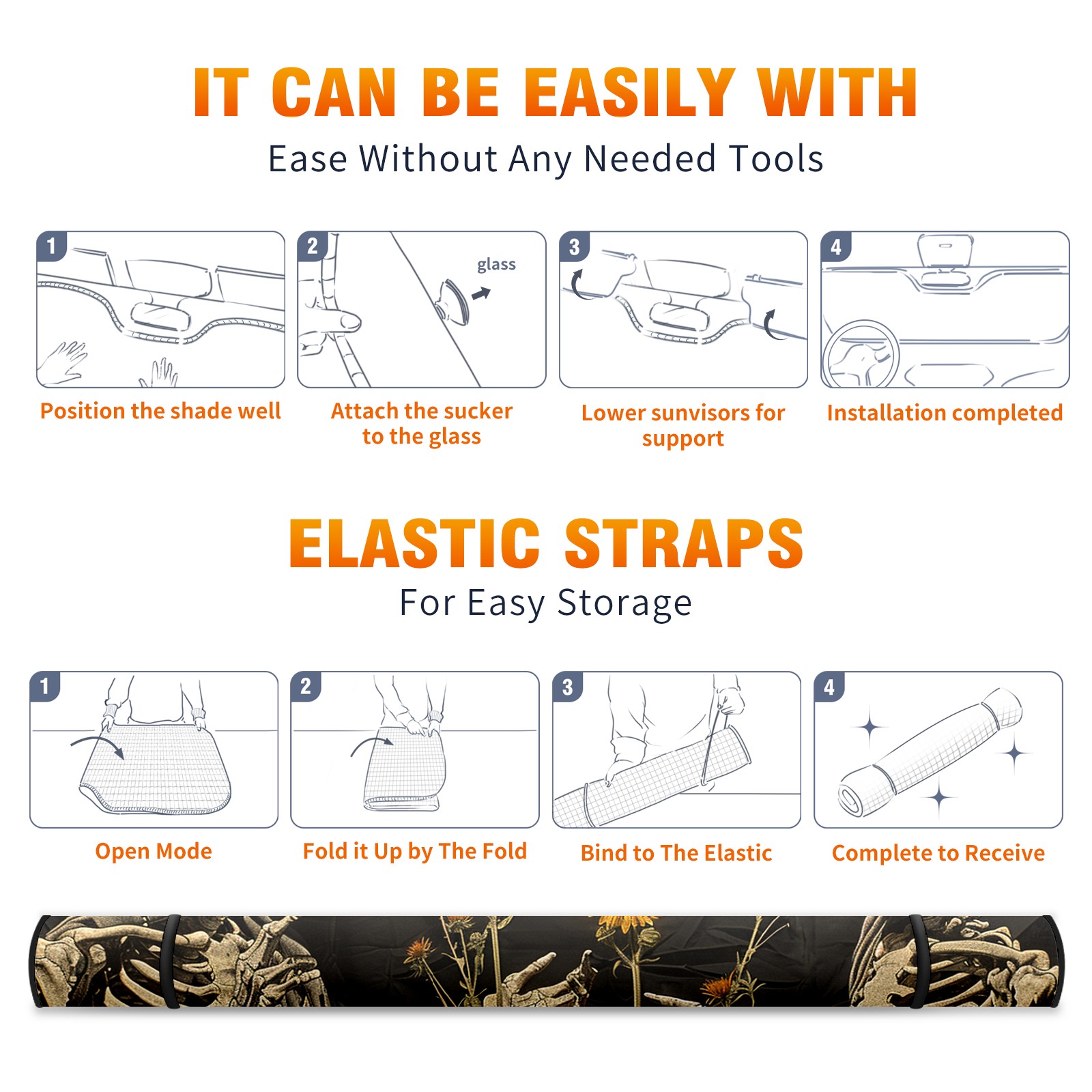 IT CAN BE EASILY WITH

Ease Without Any Needed Tools

1

Position the shade well

2

glass

Attach the sucker to the glass

3

Lower sunvisors for support

4

Installation completed

ELASTIC STRAPS

For Easy Storage

1

Open Mode

2

Fold it Up by The Fold

3

Bind to The Elastic

4

Complete to Receive