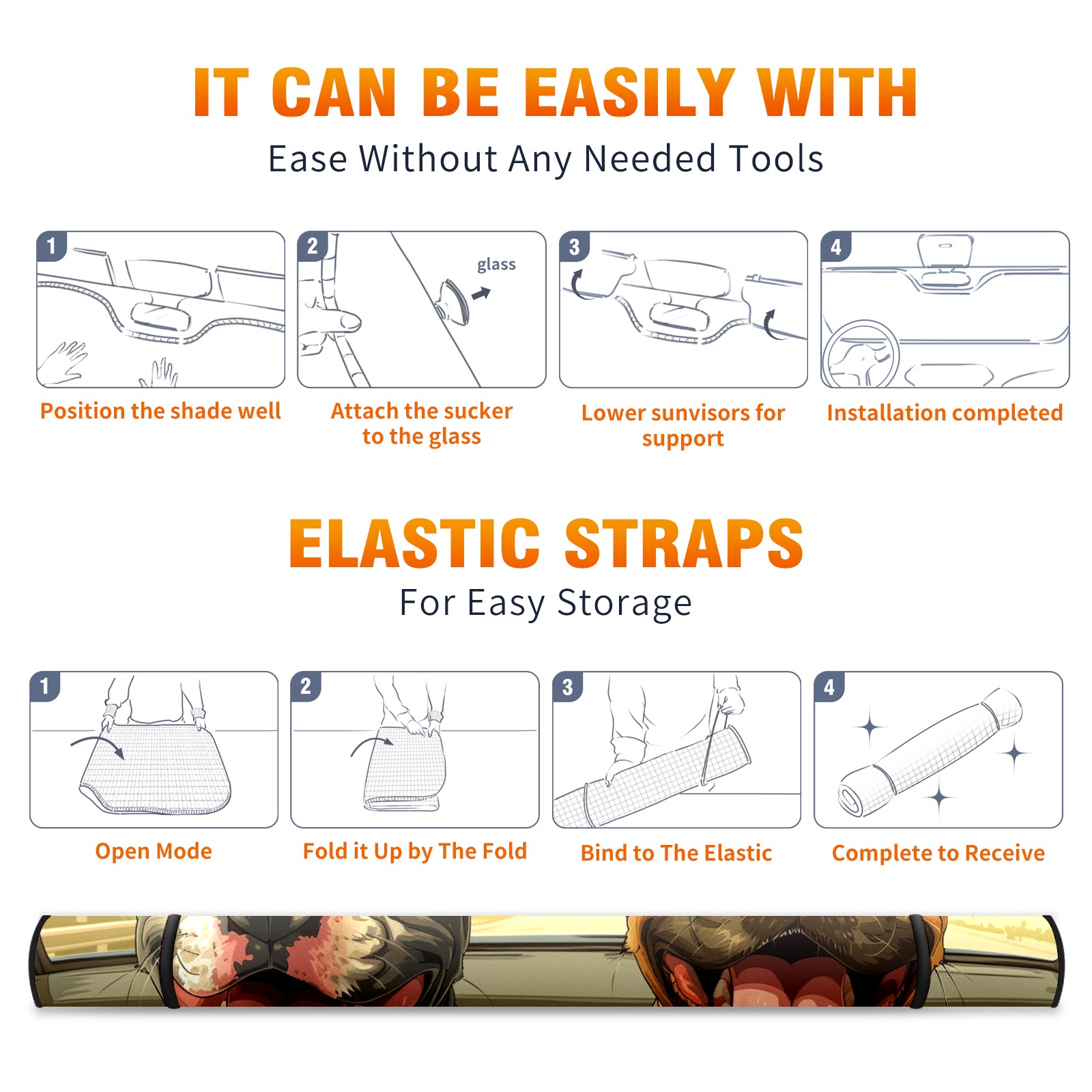 IT CAN BE EASILY WITH
Ease Without Any Needed Tools

1
Position the shade well

2
glass
Attach the sucker to the glass

3
Lower sunvisors for support

4
Installation completed

ELASTIC STRAPS
For Easy Storage

1
Open Mode

2
Fold it Up by The Fold

3
Bind to The Elastic

4
Complete to Receive