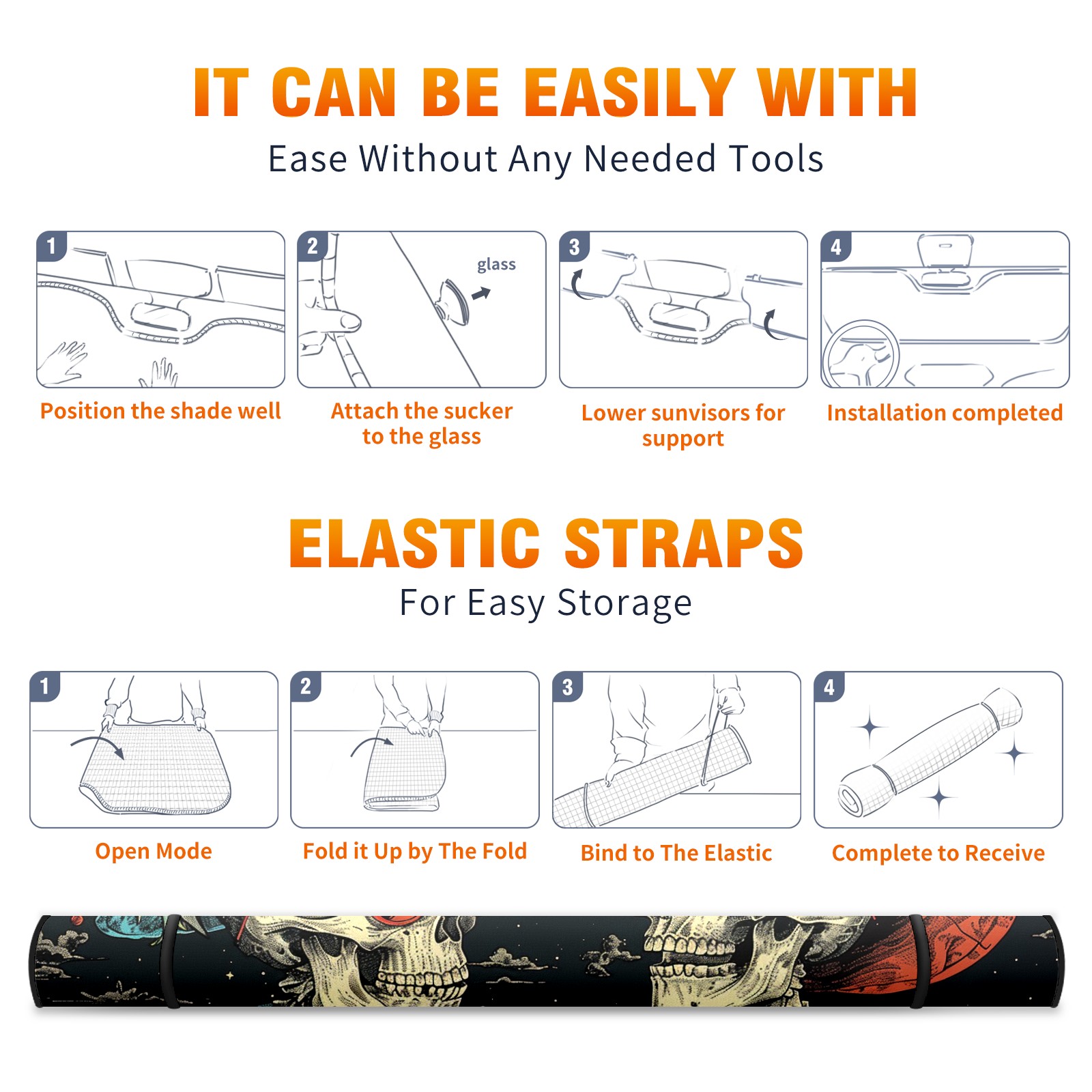 IT CAN BE EASILY WITH
Ease Without Any Needed Tools

1
Position the shade well

2
glass
Attach the sucker to the glass

3
Lower sunvisors for support

4
Installation completed

ELASTIC STRAPS
For Easy Storage

1
Open Mode

2
Fold it Up by The Fold

3
Bind to The Elastic

4
Complete to Receive