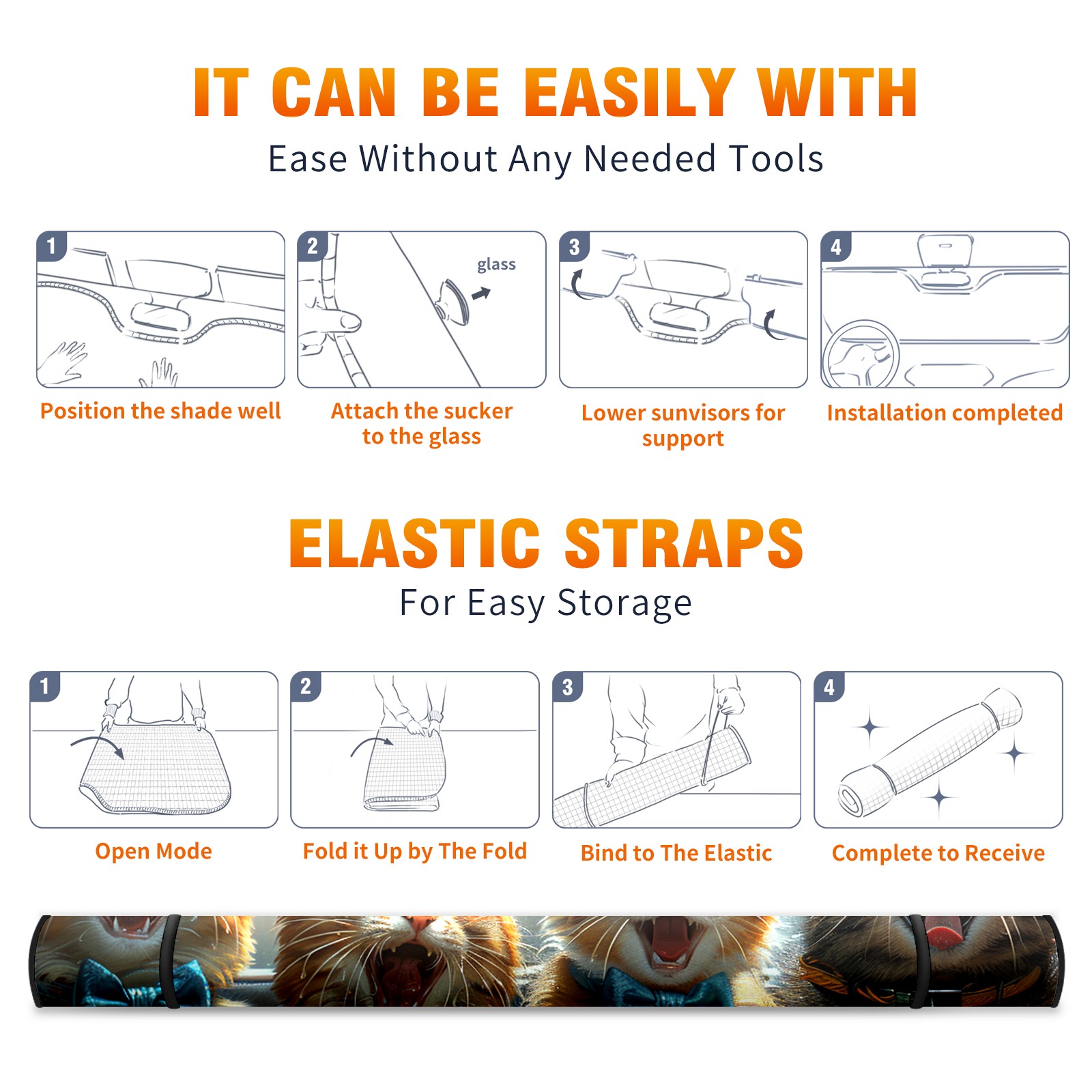 IT CAN BE EASILY WITH
Ease Without Any Needed Tools

1
Position the shade well

2
glass
Attach the sucker to the glass

3
Lower sunvisors for support

4
Installation completed

ELASTIC STRAPS
For Easy Storage

1
Open Mode

2
Fold it Up by The Fold

3
Bind to The Elastic

4
Complete to Receive