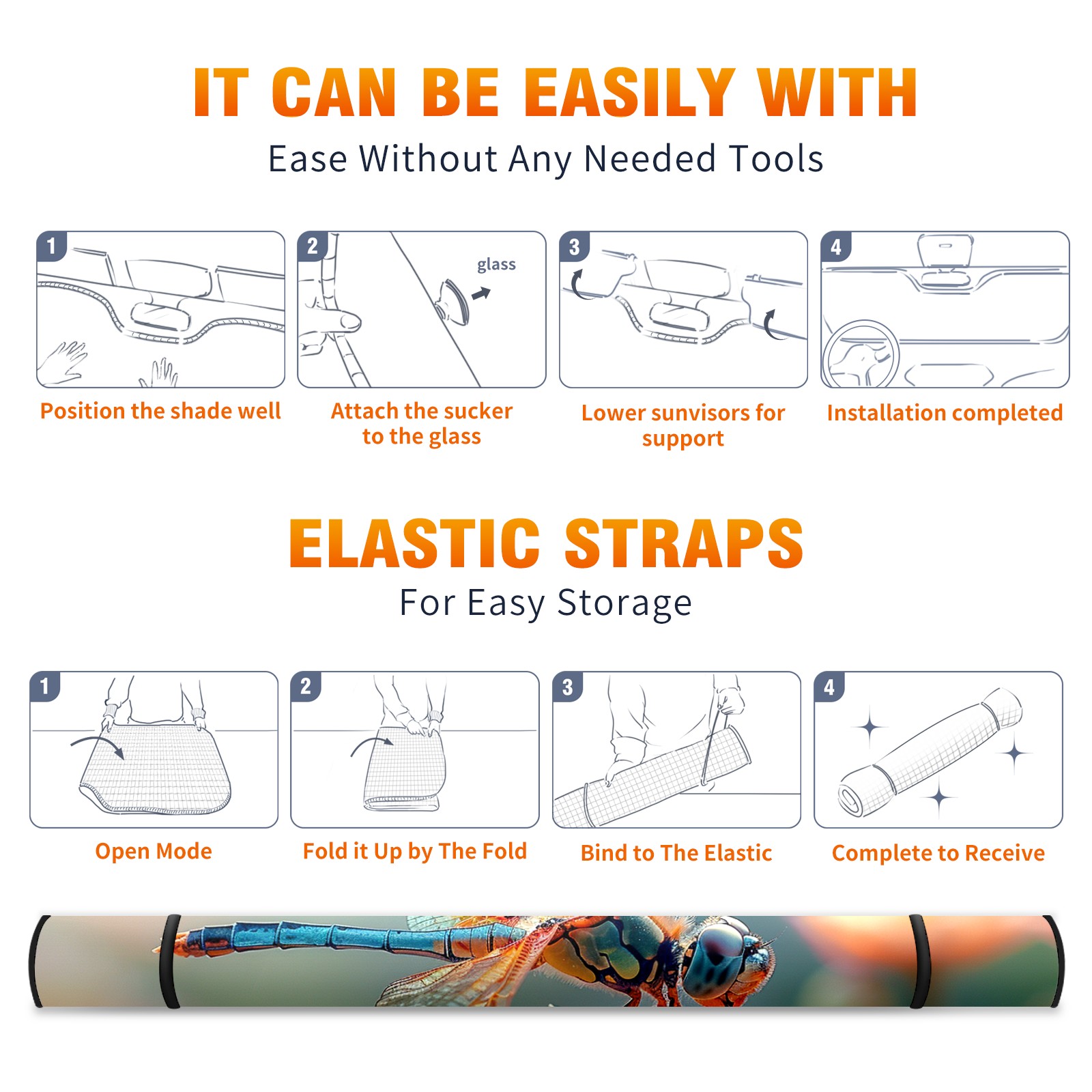 IT CAN BE EASILY WITH
Ease Without Any Needed Tools

1
Position the shade well

2
glass
Attach the sucker to the glass

3
Lower sunvisors for support

4
Installation completed

ELASTIC STRAPS
For Easy Storage

1
Open Mode

2
Fold it Up by The Fold

3
Bind to The Elastic

4
Complete to Receive