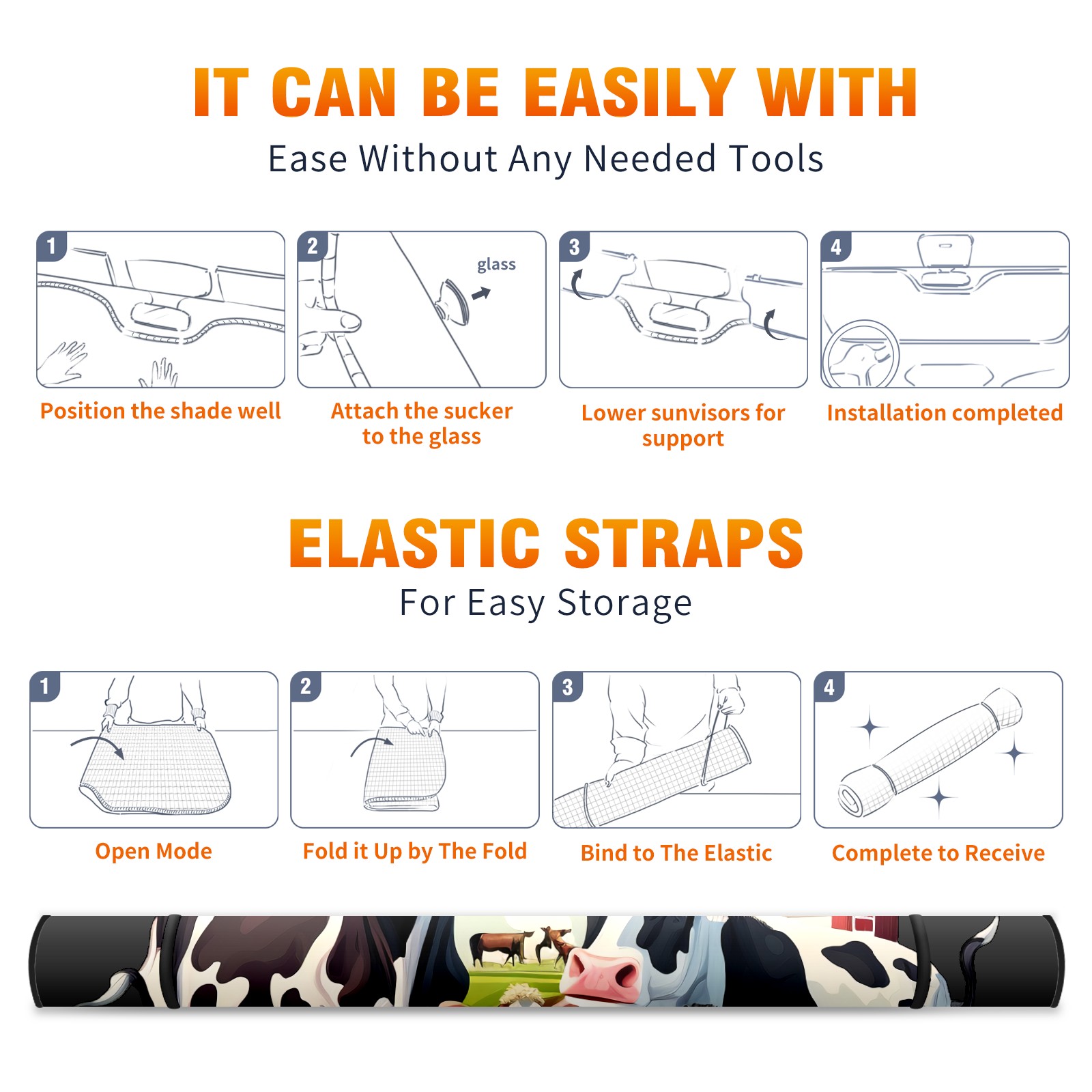 IT CAN BE EASILY WITH
Ease Without Any Needed Tools

1
Position the shade well

2
glass
Attach the sucker to the glass

3
Lower sunvisors for support

4
Installation completed

ELASTIC STRAPS
For Easy Storage

1
Open Mode

2
Fold it Up by The Fold

3
Bind to The Elastic

4
Complete to Receive