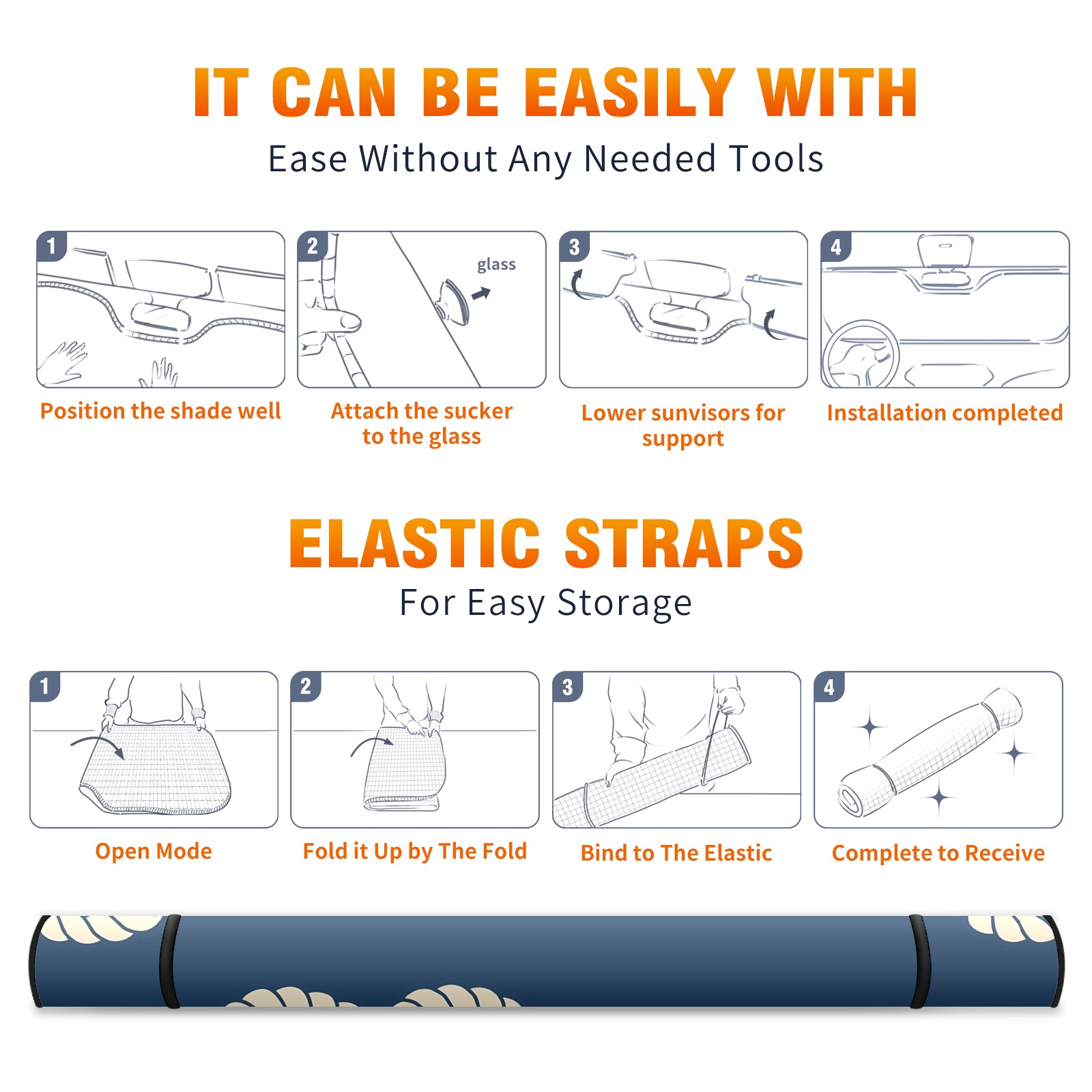 IT CAN BE EASILY WITH

Ease Without Any Needed Tools

1

Position the shade well

2

glass

Attach the sucker to the glass

3

Lower sunvisors for support

4

Installation completed

ELASTIC STRAPS

For Easy Storage

1

Open Mode

2

Fold it Up by The Fold

3

Bind to The Elastic

4

Complete to Receive