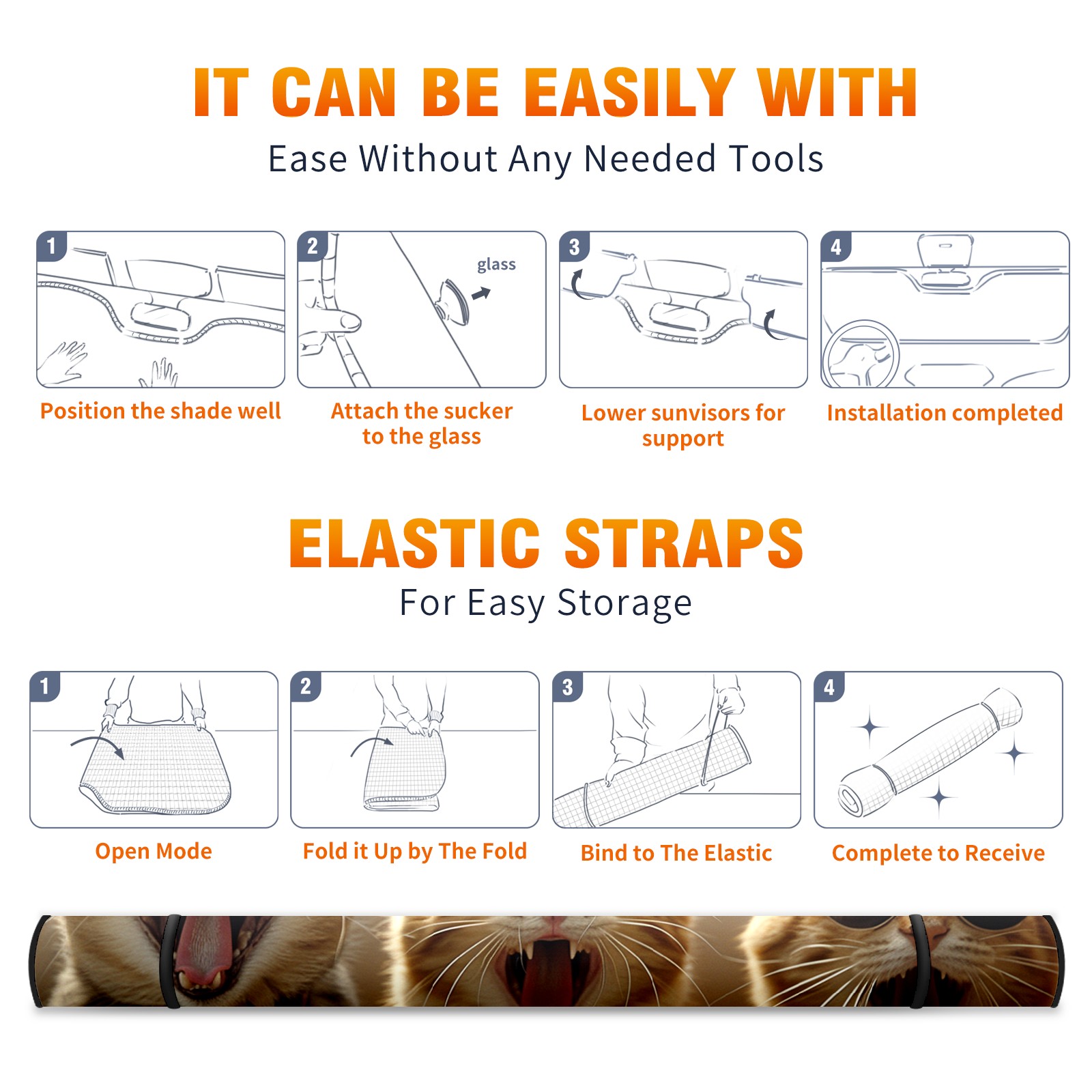 IT CAN BE EASILY WITH
Ease Without Any Needed Tools

1
Position the shade well

2
glass
Attach the sucker to the glass

3
Lower sunvisors for support

4
Installation completed

ELASTIC STRAPS
For Easy Storage

1
Open Mode

2
Fold it Up by The Fold

3
Bind to The Elastic

4
Complete to Receive