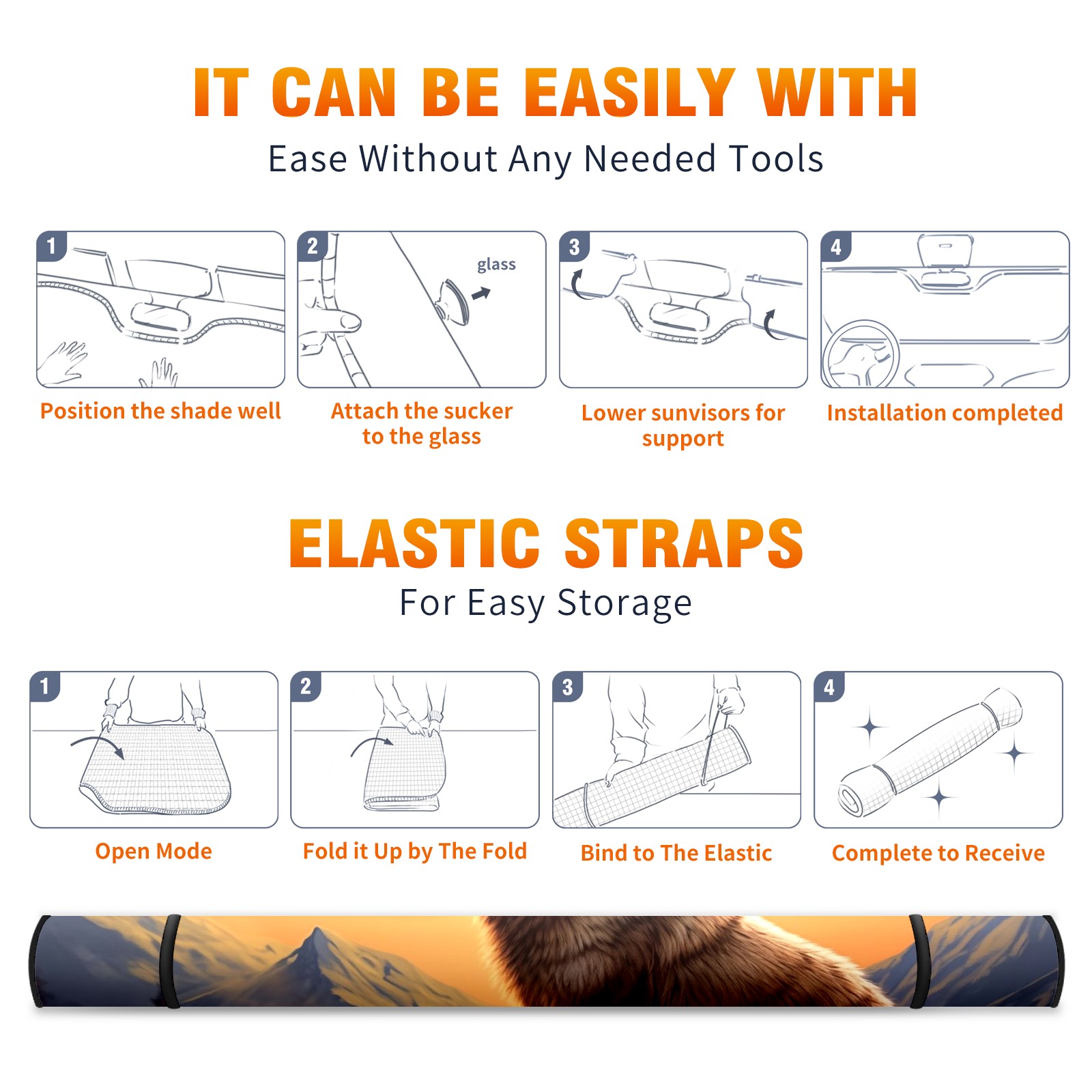 IT CAN BE EASILY WITH

Ease Without Any Needed Tools

1

Position the shade well

2

glass

Attach the sucker to the glass

3

Lower sunvisors for support

4

Installation completed

ELASTIC STRAPS

For Easy Storage

1

Open Mode

2

Fold it Up by The Fold

3

Bind to The Elastic

4

Complete to Receive